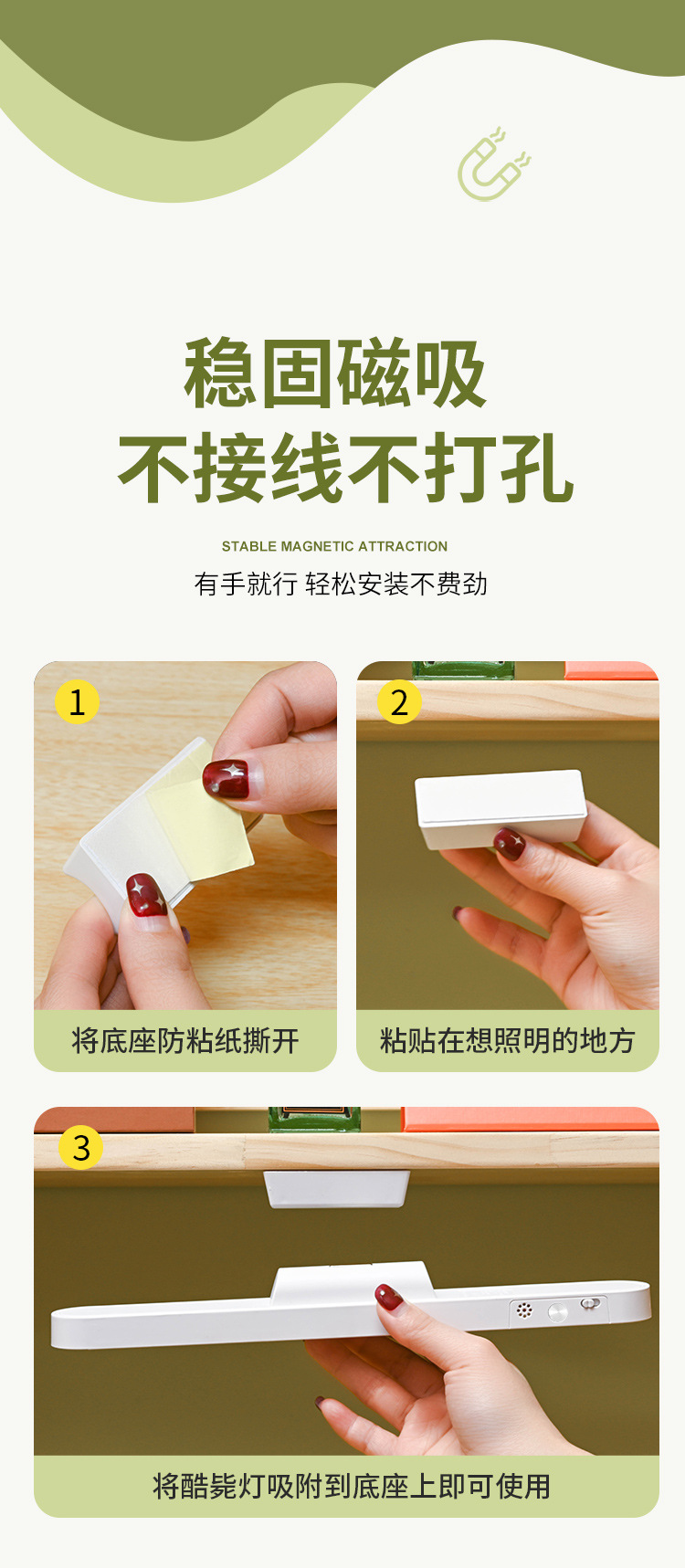 稳固磁吸
不接线不打孔

STABLE MAGNETIC ATTRACTION

有手就行 轻松安装不费劲

1

将底座防粘纸撕开

2

粘贴在想照明的地方

3

将酷毙灯吸附到底座上即可使用