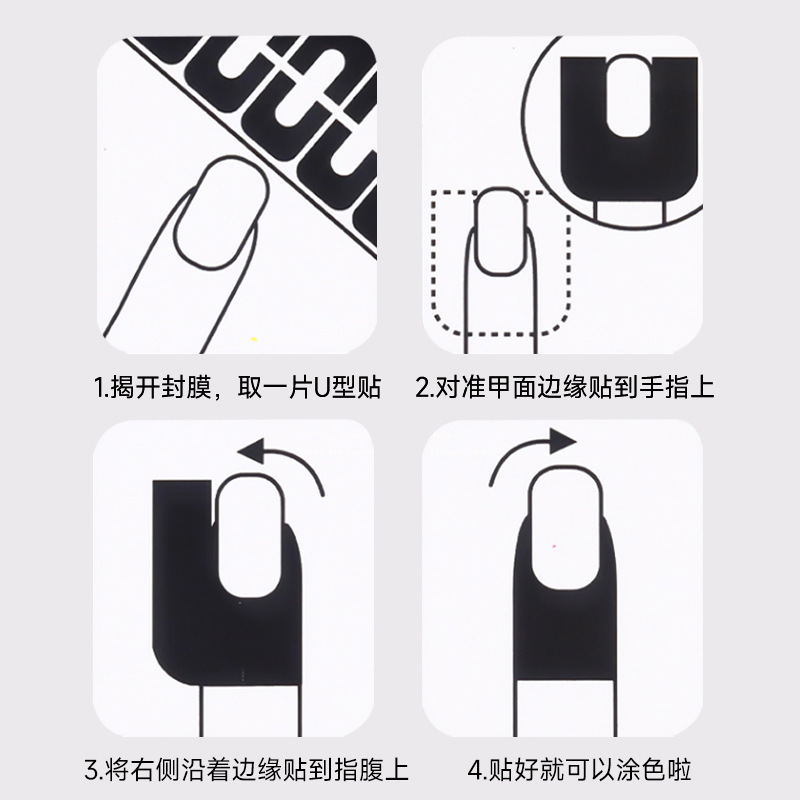 1.揭开封膜，取一片U型贴

2.对准甲面边缘贴到手指上

3.将右侧沿着边缘贴到指腹上

4.贴好就可以涂色啦