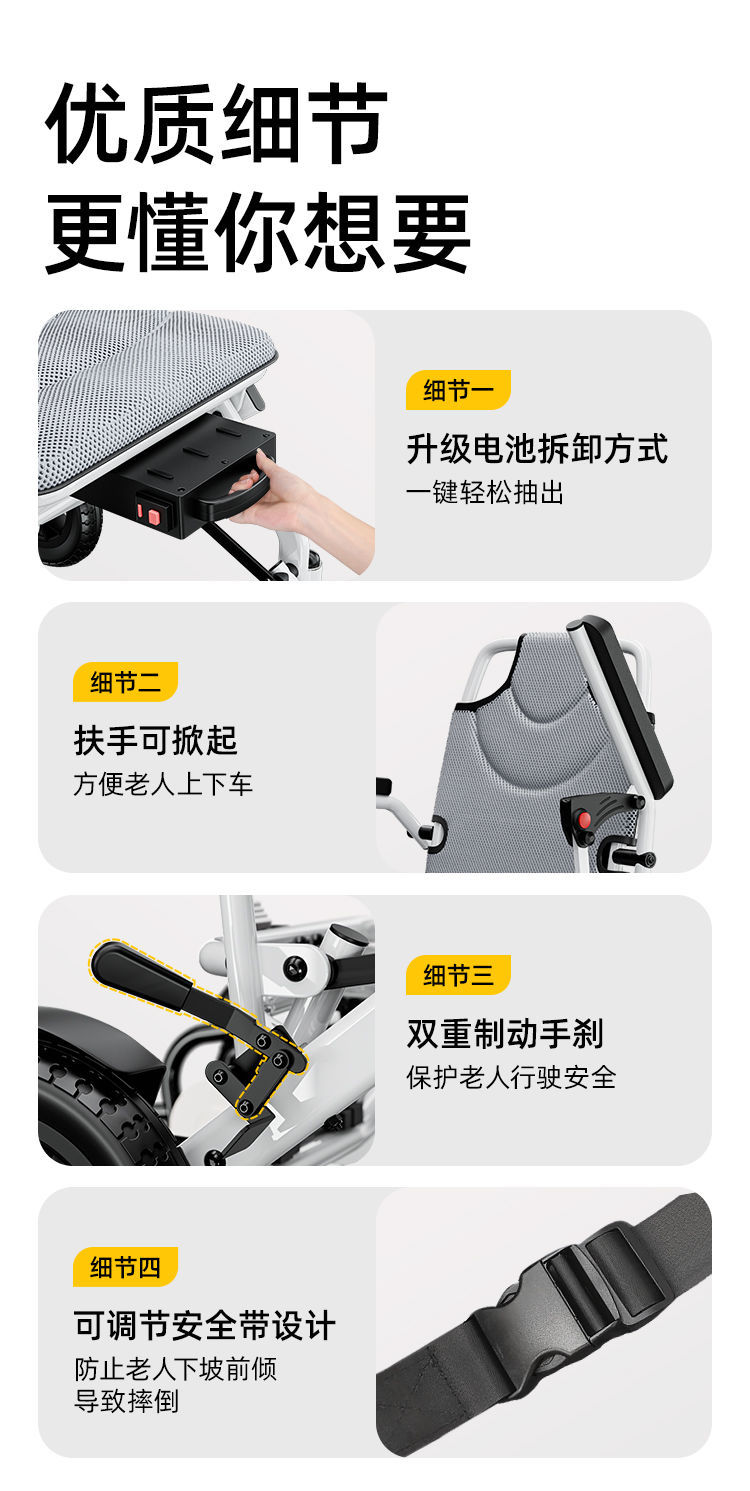 优质细节
更懂你想要

细节一
升级电池拆卸方式
一键轻松抽出

细节二
扶手可掀起
方便老人上下车

细节三
双重制动手刹
保护老人行驶安全

细节四
可调节安全带设计
防止老人下坡前倾
导致摔倒