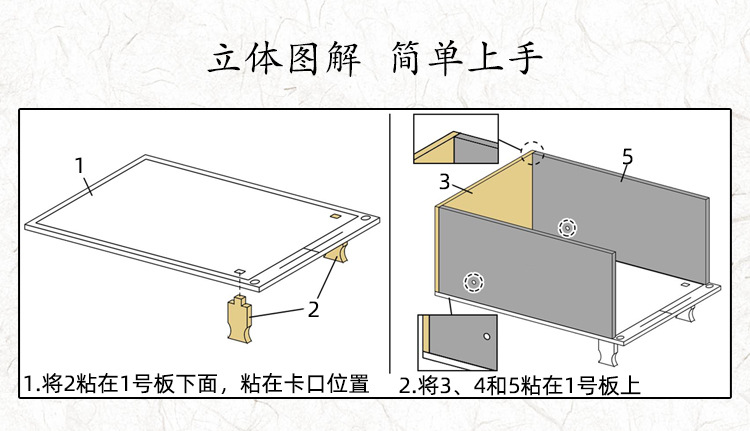 立体图解　简单上手

1

2

1.将2粘在1号板下面，粘在卡口位置

3

5

2.将3、4和5粘在1号板上