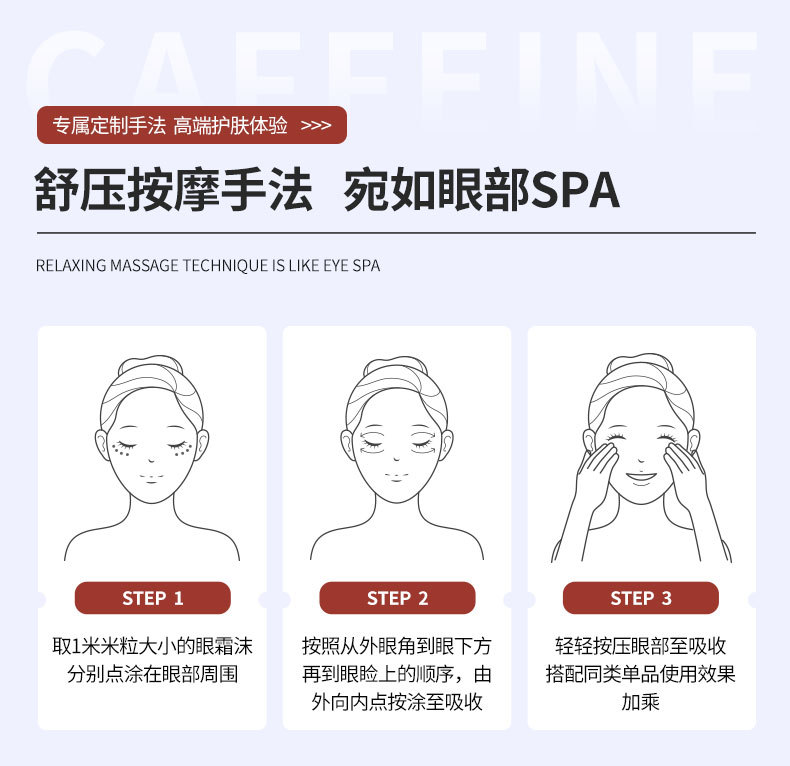 CAFFEINE

专属定制手法 高端护肤体验 >>>

舒压按摩手法 宛如眼部SPA

RELAXING MASSAGE TECHNIQUE IS LIKE EYE SPA

STEP 1

取1米米粒大小的眼霜沫分别点涂在眼部周围

STEP 2

按照从外眼角到眼下方再到眼睑上的顺序，由外向内点按涂至吸收

STEP 3

轻轻按压眼部至吸收搭配同类单品使用效果加乘