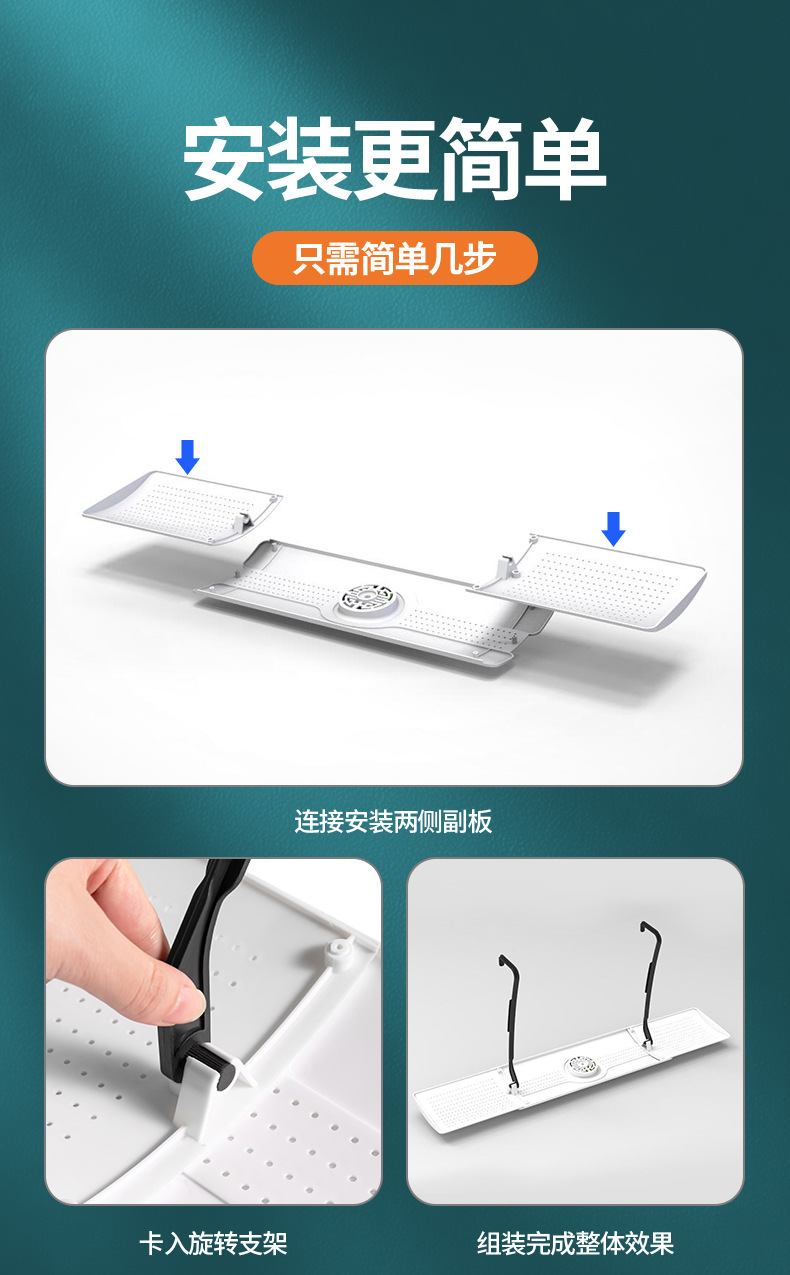 安装更简单

只需简单几步

连接安装两侧副板

卡入旋转支架

组装完成整体效果