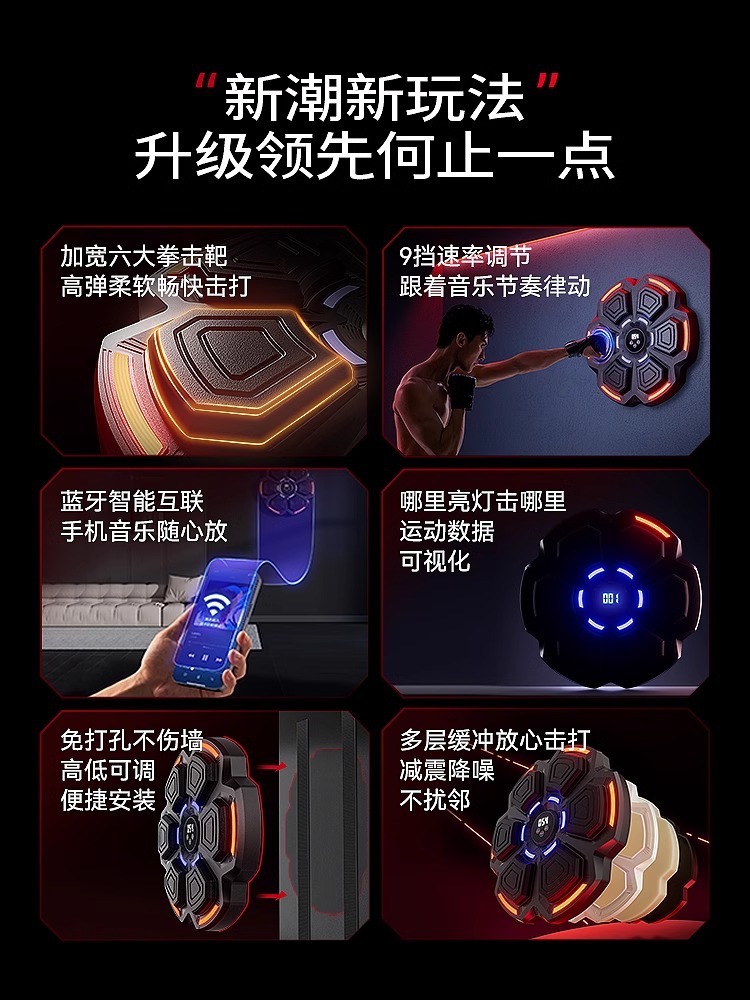 “新潮新玩法”
升级领先何止一点

加宽六大拳击靶
高弹柔软畅快击打

9挡速率调节
跟着音乐节奏律动

蓝牙智能互联
手机音乐随心放

哪里亮灯击哪里
运动数据
可视化

001

免打孔不伤墙
高低可调
便捷安装

多层缓冲放心击打
减震降噪
不扰邻