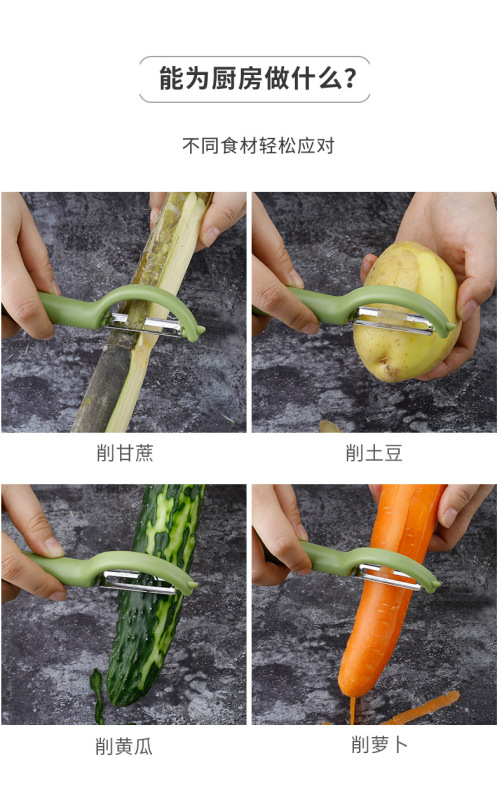 能为厨房做什么?

不同食材轻松应对

削甘蔗

削土豆

削黄瓜

削萝卜