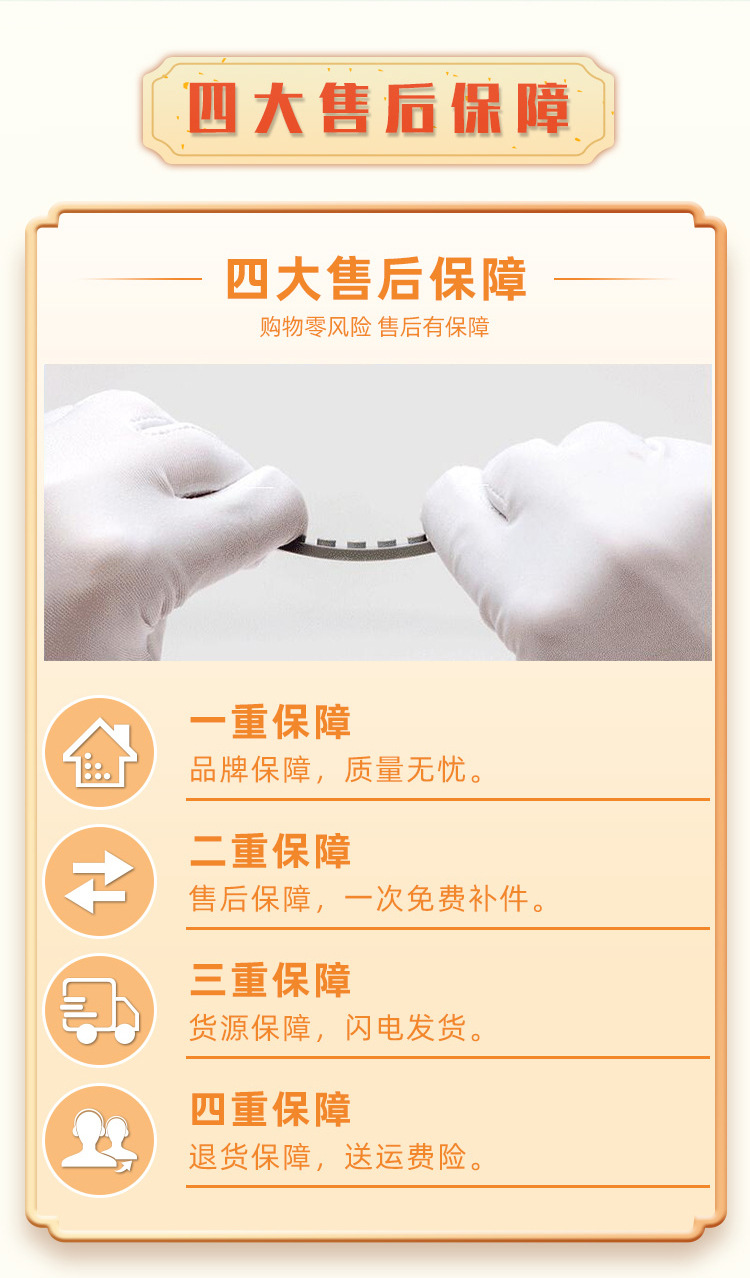 四大售后保障

四大售后保障
购物零风险 售后有保障

一重保障
品牌保障，质量无忧。

二重保障
售后保障，一次免费补件。

三重保障
货源保障，闪电发货。

四重保障
退货保障，送运费险。