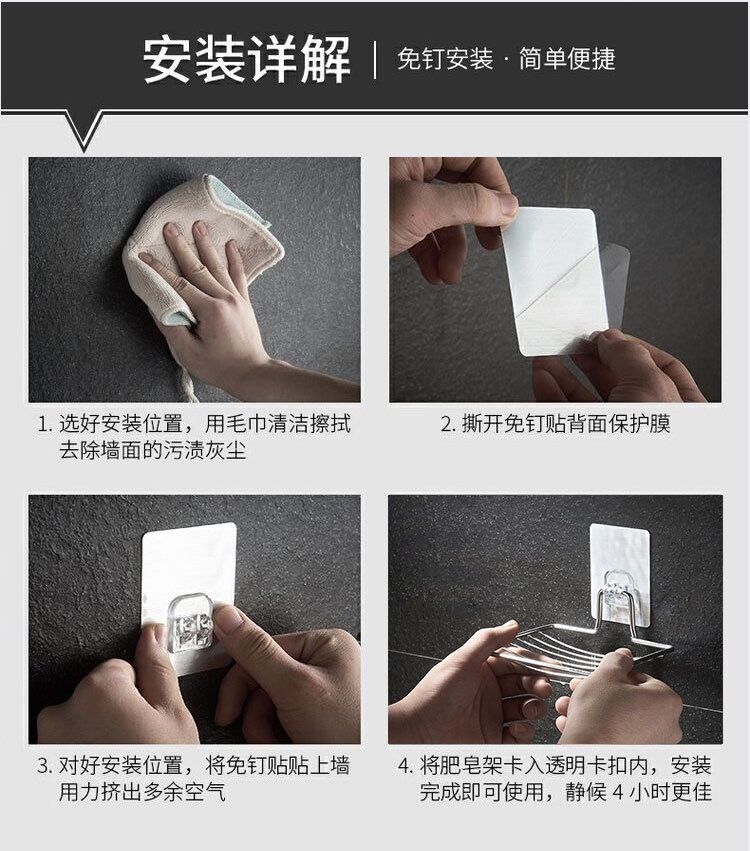 安装详解 | 免钉安装 · 简单便捷

1. 选好安装位置，用毛巾清洁擦拭去除墙面的污渍灰尘

2. 撕开免钉贴背面保护膜

3. 对好安装位置，将免钉贴贴上墙用力挤出多余空气

4. 将肥皂架卡入透明卡扣内，安装完成即可使用，静候 4 小时更佳