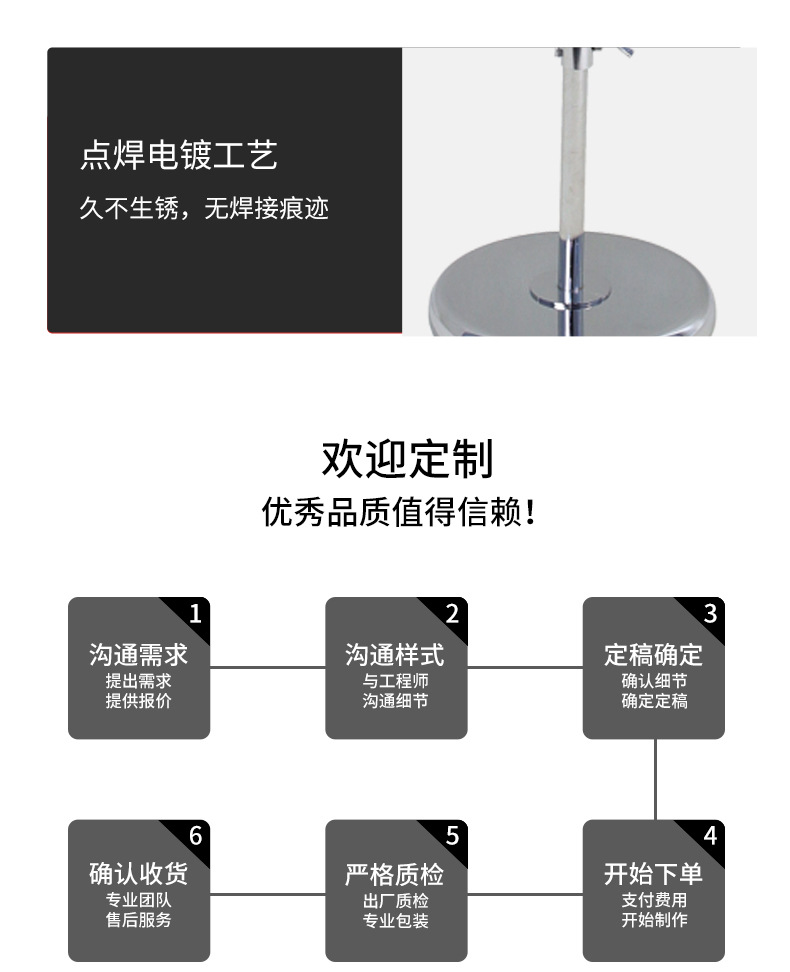 点焊电镀工艺
久不生锈，无焊接痕迹

欢迎定制
优秀品质值得信赖！

1
沟通需求
提出需求
提供报价

2
沟通样式
与工程师
沟通细节

3
定稿确定
确认细节
确定定稿

4
开始下单
支付费用
开始制作

5
严格质检
出厂质检
专业包装

6
确认收货
专业团队
售后服务