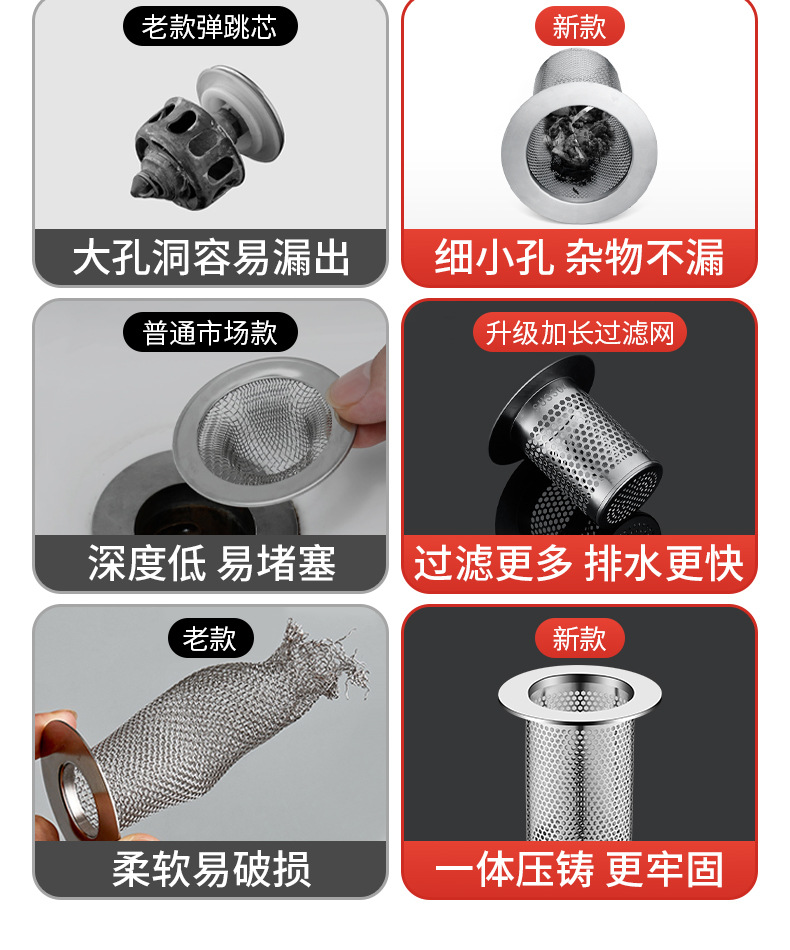 老款弹跳芯

大孔洞容易漏出

新款

细小孔 杂物不漏

普通市场款

深度低 易堵塞

升级加长过滤网

过滤更多 排水更快

老款

柔软易破损

新款

一体压铸 更牢固