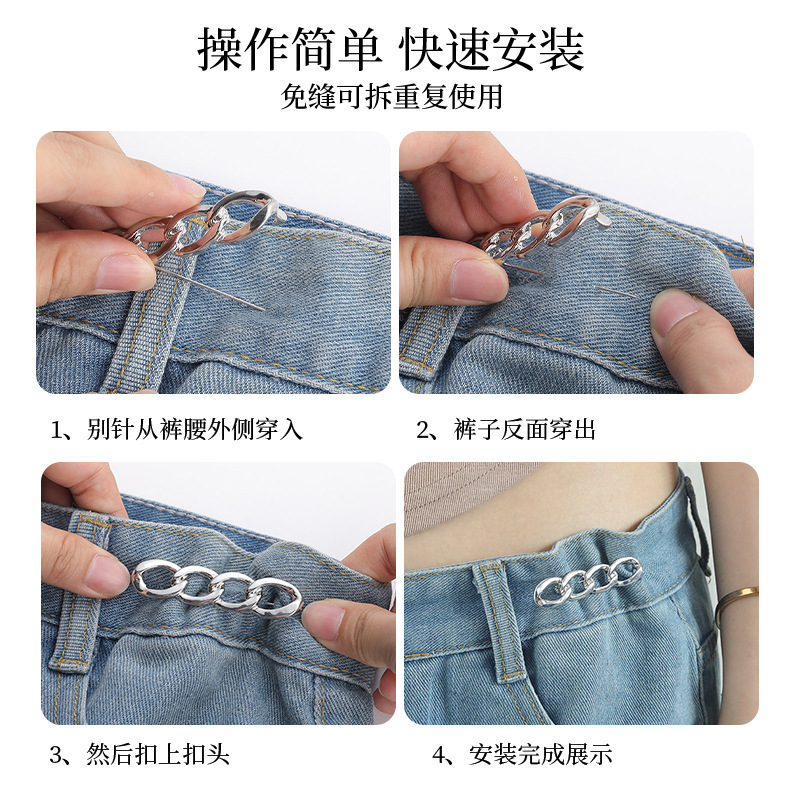 操作简单 快速安装
免缝可拆重复使用

1、别针从裤腰外侧穿入

2、裤子反面穿出

3、然后扣上扣头

4、安装完成展示