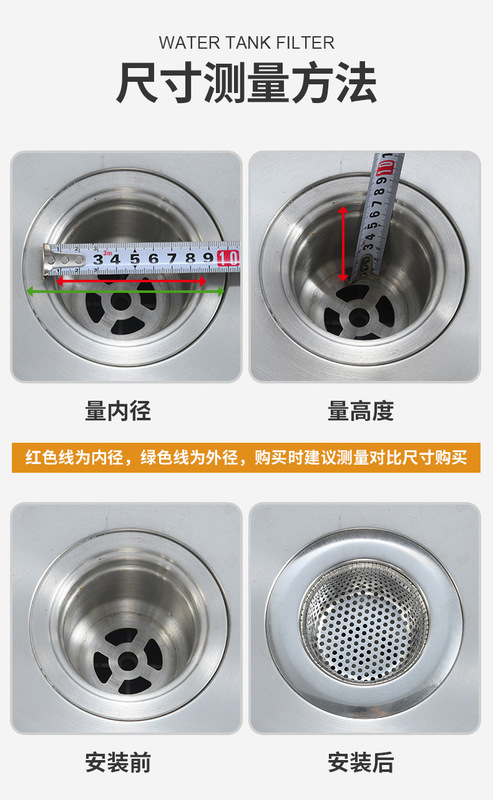 WATER TANK FILTER

尺寸测量方法

3 4 5 6 7 8 9 10

3 4 5 6 7 8 9 10

量内径

量高度

红色线为内径，绿色线为外径，购买时建议测量对比尺寸购买

安装前

安装后