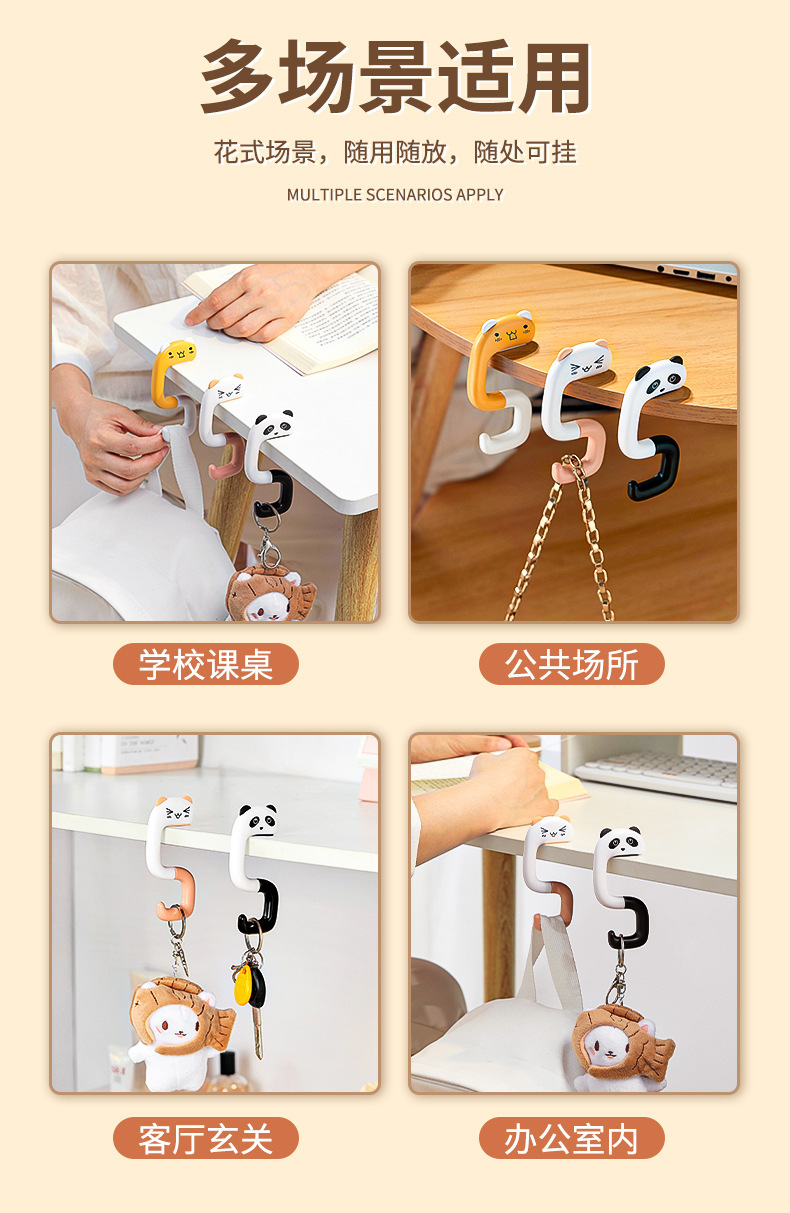 多场景适用

花式场景，随用随放，随处可挂

MULTIPLE SCENARIOS APPLY

学校课桌

公共场所

客厅玄关

办公室内