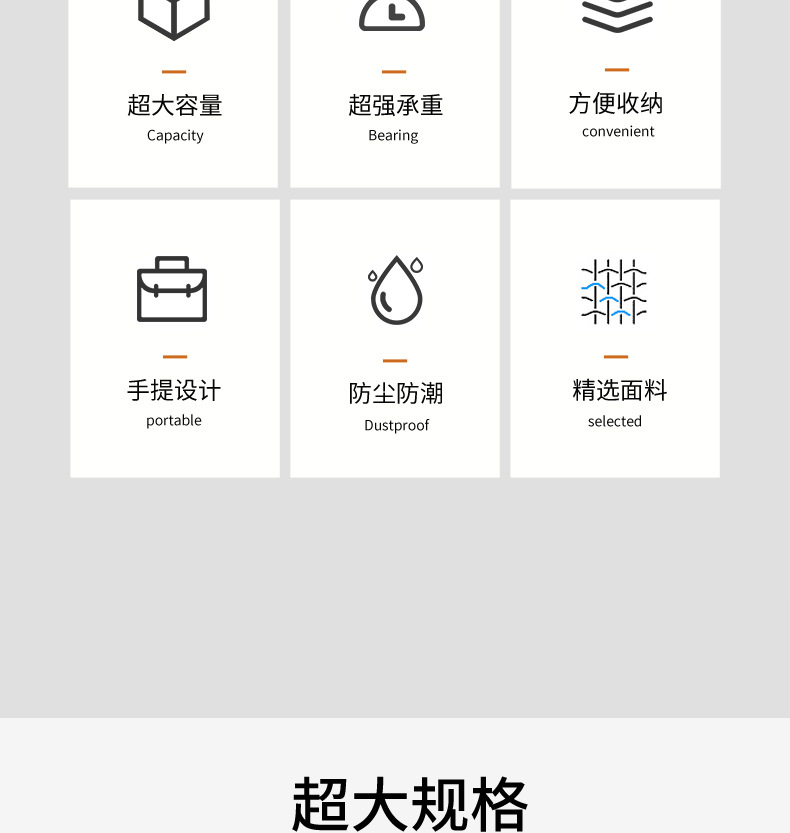 超大容量
Capacity

超强承重
Bearing

方便收纳
convenient

手提设计
portable

防尘防潮
Dustproof

精选面料
selected

超大规格