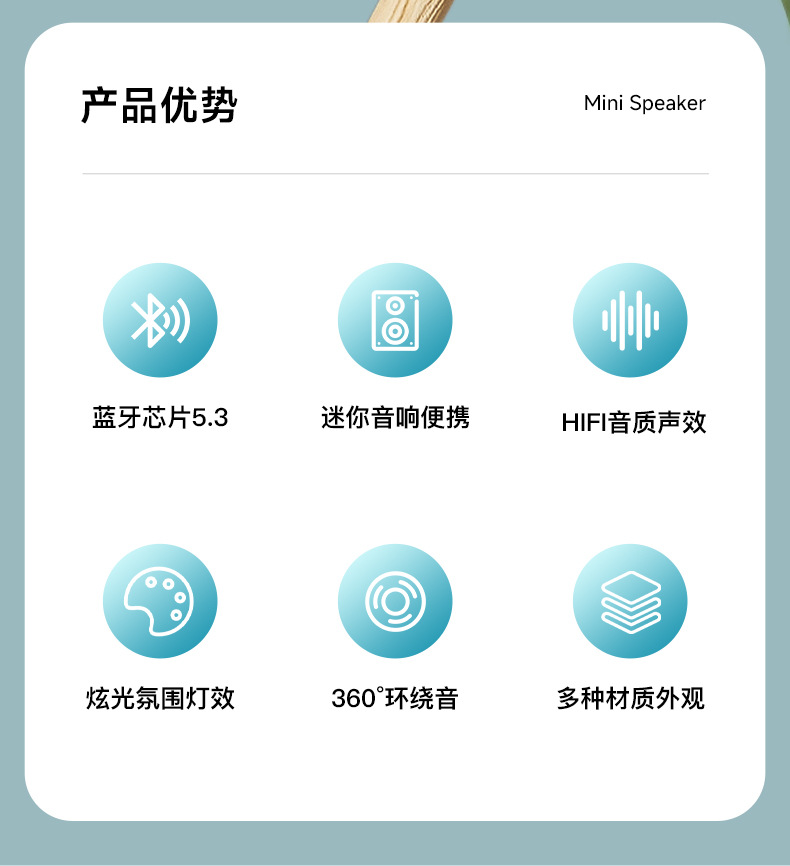 产品优势

Mini Speaker

蓝牙芯片5.3

迷你音响便携

HIFI音质声效

炫光氛围灯效

360°环绕音

多种材质外观