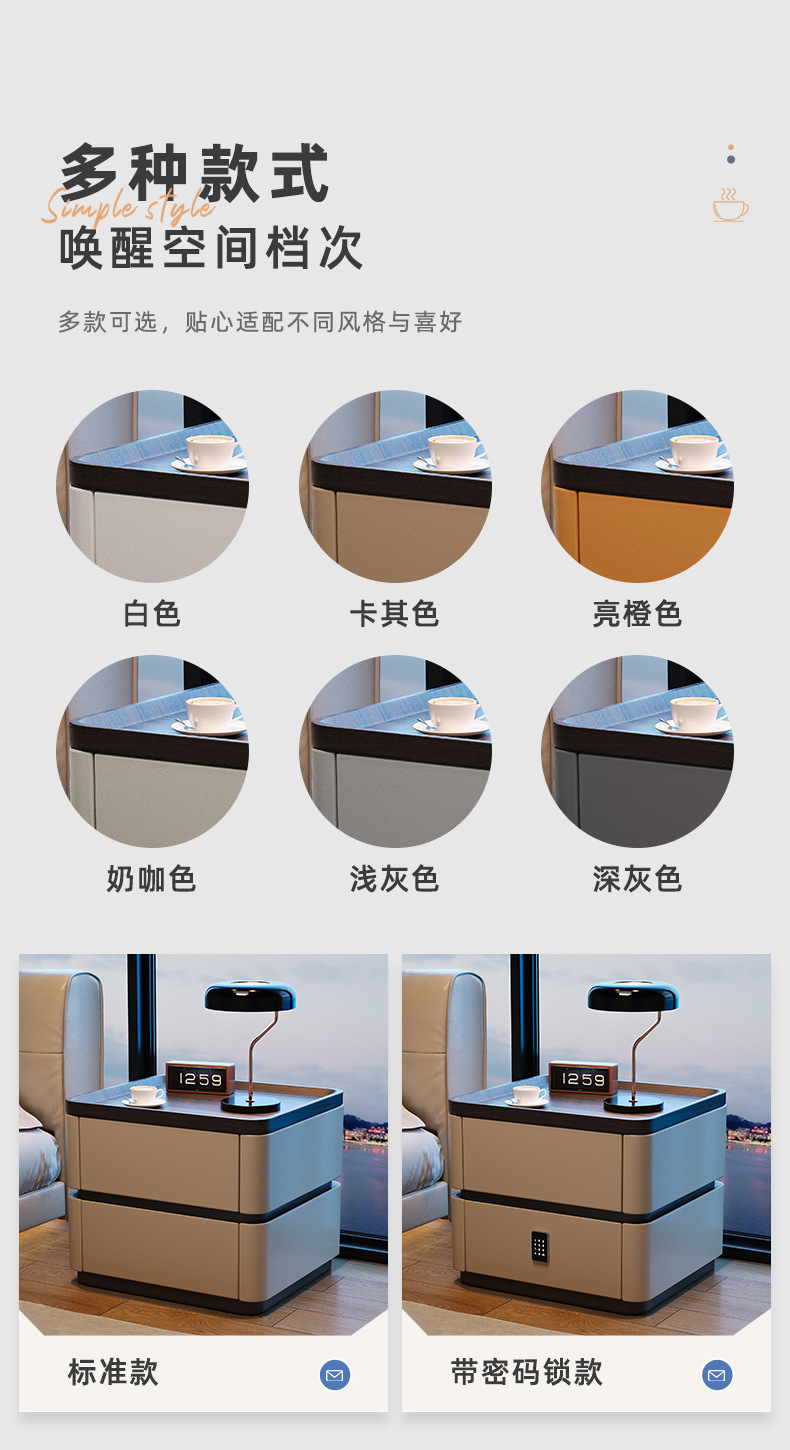 多种款式
Simple style
唤醒空间档次

多款可选，贴心适配不同风格与喜好

白色

卡其色

亮橙色

奶咖色

浅灰色

深灰色

1259

标准款

1259

带密码锁款