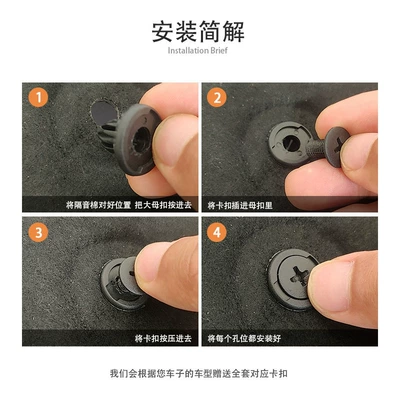 安装简解
Installation Brief

1
将隔音棉对好位置 把大母扣按进去

2
将卡扣插进母扣里

3
将卡扣按压进去

4
将每个孔位都安装好

我们会根据您车子的车型赠送全套对应卡扣