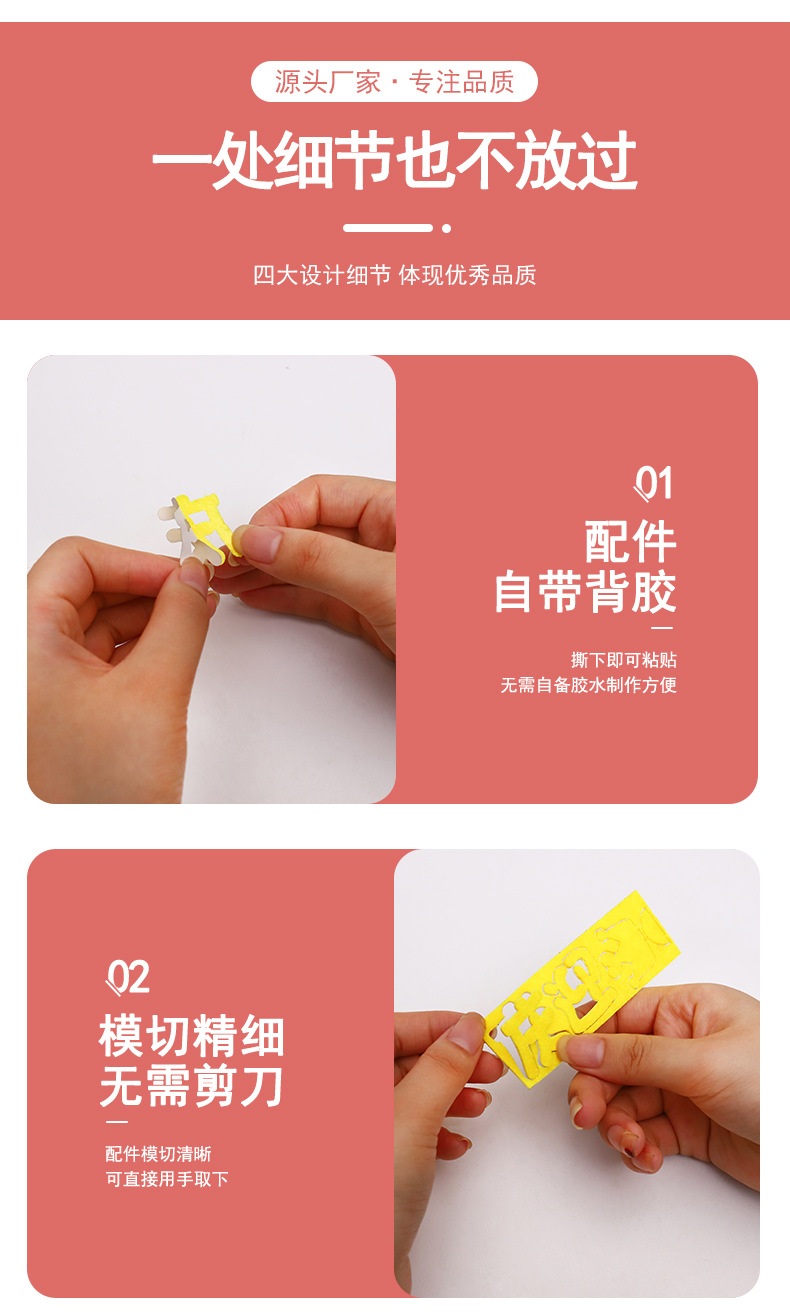 源头厂家 · 专注品质

一处细节也不放过

四大设计细节 体现优秀品质

01
配件
自带背胶

撕下即可粘贴
无需自备胶水制作方便

02
模切精细
无需剪刀

配件模切清晰
可直接用手取下