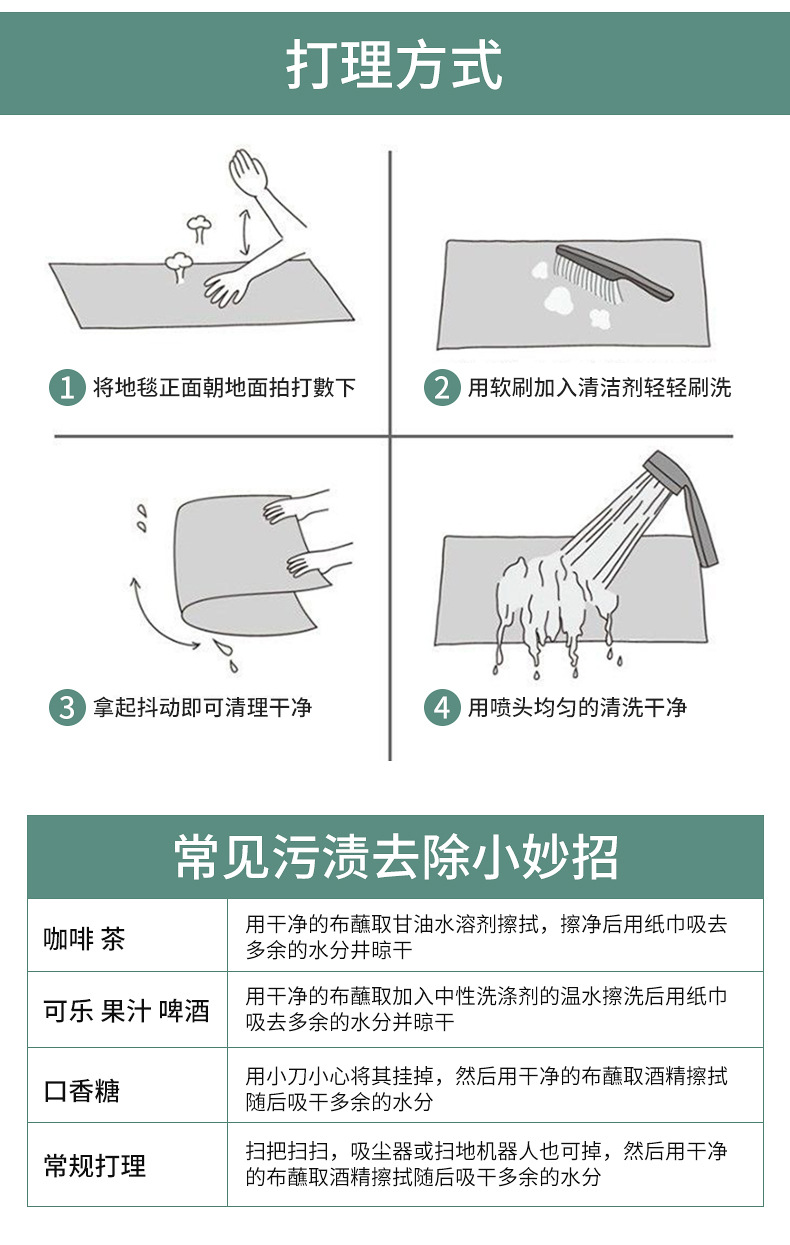 打理方式

1 将地毯正面朝地面拍打數下

2 用软刷加入清洁剂轻轻刷洗

3 拿起抖动即可清理干净

4 用喷头均匀的清洗干净

常见污渍去除小妙招

| 咖啡 茶 | 用干净的布蘸取甘油水溶剂擦拭，擦净后用纸巾吸去多余的水分并晾干 |
|---|---|
| 可乐 果汁 啤酒 | 用干净的布蘸取加入中性洗涤剂的温水擦洗后用纸巾吸去多余的水分并晾干 |
| 口香糖 | 用小刀小心将其挂掉，然后用干净的布蘸取酒精擦拭随后吸干多余的水分 |
| 常规打理 | 扫把扫扫，吸尘器或扫地机器人也可掉，然后用干净的布蘸取酒精擦拭随后吸干多余的水分 |