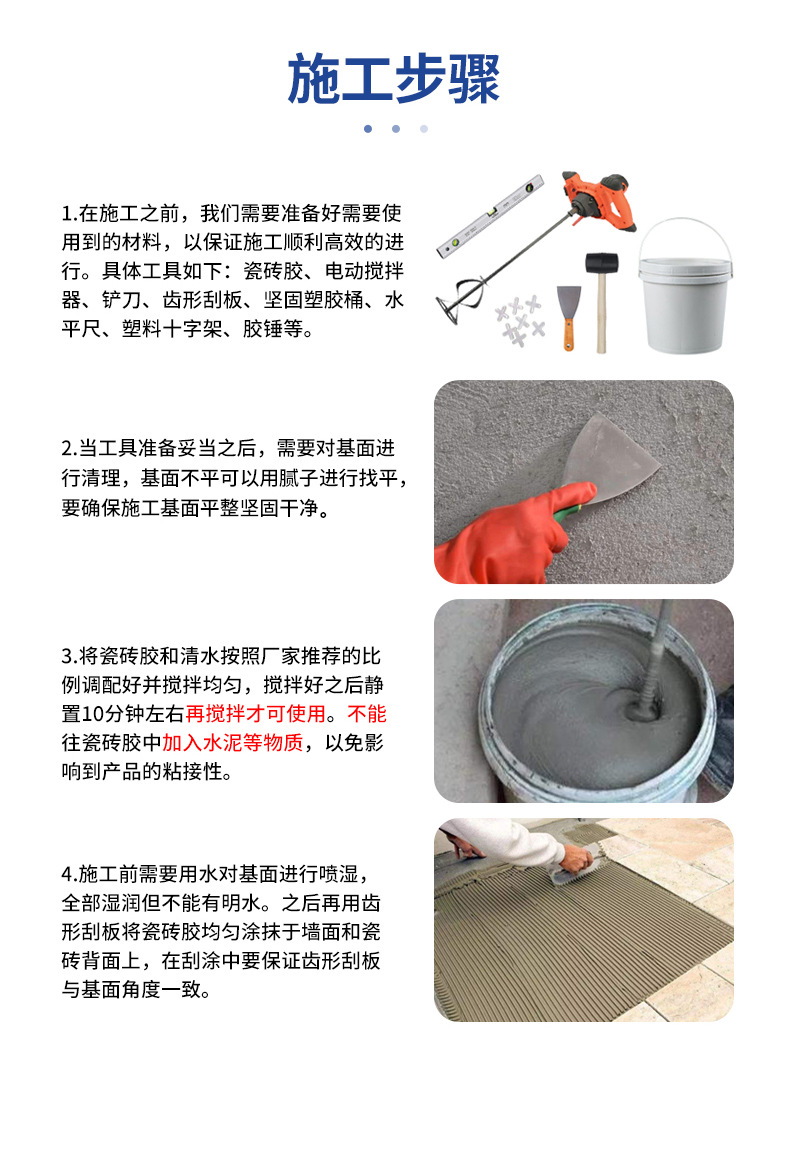 施工步骤

1.在施工之前，我们需要准备好需要使用到的材料，以保证施工顺利高效的进行。具体工具如下：瓷砖胶、电动搅拌器、铲刀、齿形刮板、坚固塑胶桶、水平尺、塑料十字架、胶锤等。

2.当工具准备妥当之后，需要对基面进行清理，基面不平可以用腻子进行找平，要确保施工基面平整坚固干净。

3.将瓷砖胶和清水按照厂家推荐的比例调配好并搅拌均匀，搅拌好之后静置10分钟左右再搅拌才可使用。不能往瓷砖胶中加入水泥等物质，以免影响到产品的粘接性。

4.施工前需要用水对基面进行喷湿，全部湿润但不能有明水。之后再用齿形刮板将瓷砖胶均匀涂抹于墙面和瓷砖背面上，在刮涂中要保证齿形刮板与基面角度一致。