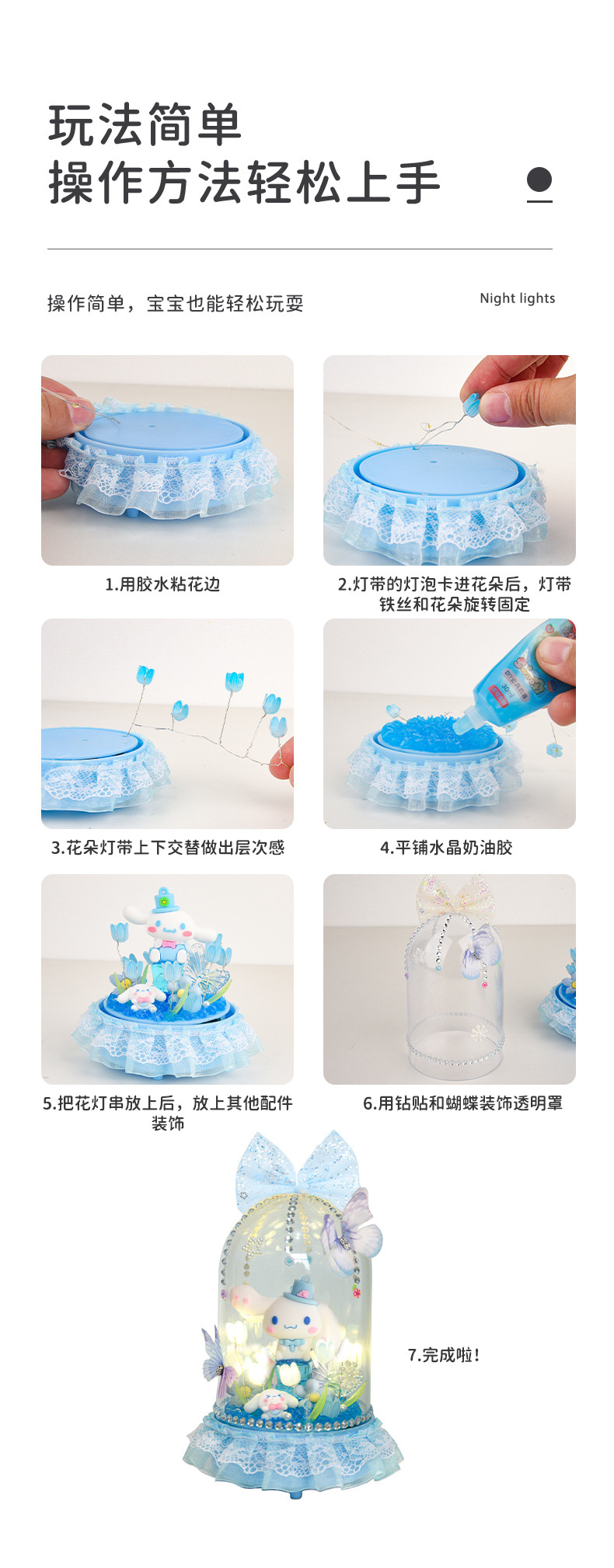 玩法简单
操作方法轻松上手

操作简单，宝宝也能轻松玩耍

Night lights

1.用胶水粘花边

2.灯带的灯泡卡进花朵后，灯带铁丝和花朵旋转固定

3.花朵灯带上下交替做出层次感

4.平铺水晶奶油胶

5.把花灯串放上后，放上其他配件装饰

6.用钻贴和蝴蝶装饰透明罩

7.完成啦！