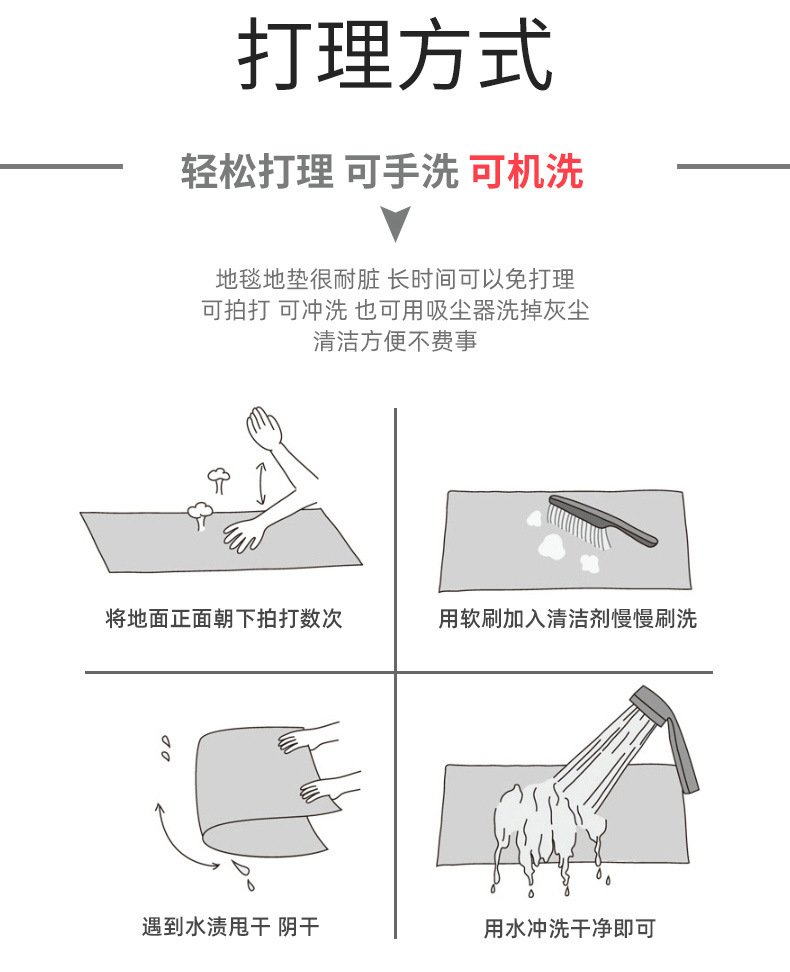 打理方式

轻松打理 可手洗 可机洗

地毯地垫很耐脏 长时间可以免打理
可拍打 可冲洗 也可用吸尘器洗掉灰尘
清洁方便不费事

将地面正面朝下拍打数次

用软刷加入清洁剂慢慢刷洗

遇到水渍甩干 阴干

用水冲洗干净即可