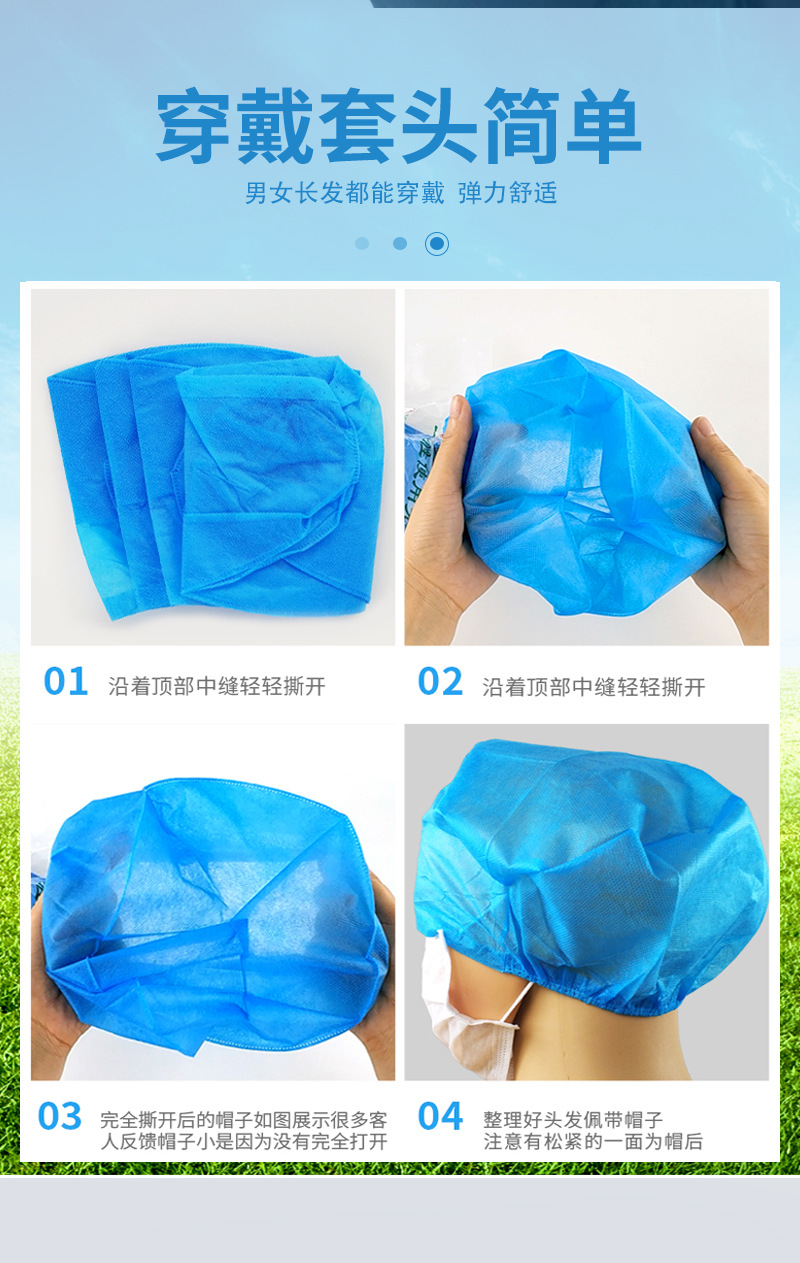 穿戴套头简单

男女长发都能穿戴 弹力舒适

01 沿着顶部中缝轻轻撕开

02 沿着顶部中缝轻轻撕开

03 完全撕开后的帽子如图展示很多客人反馈帽子小是因为没有完全打开

04 整理好头发佩带帽子 注意有松紧的一面为帽后