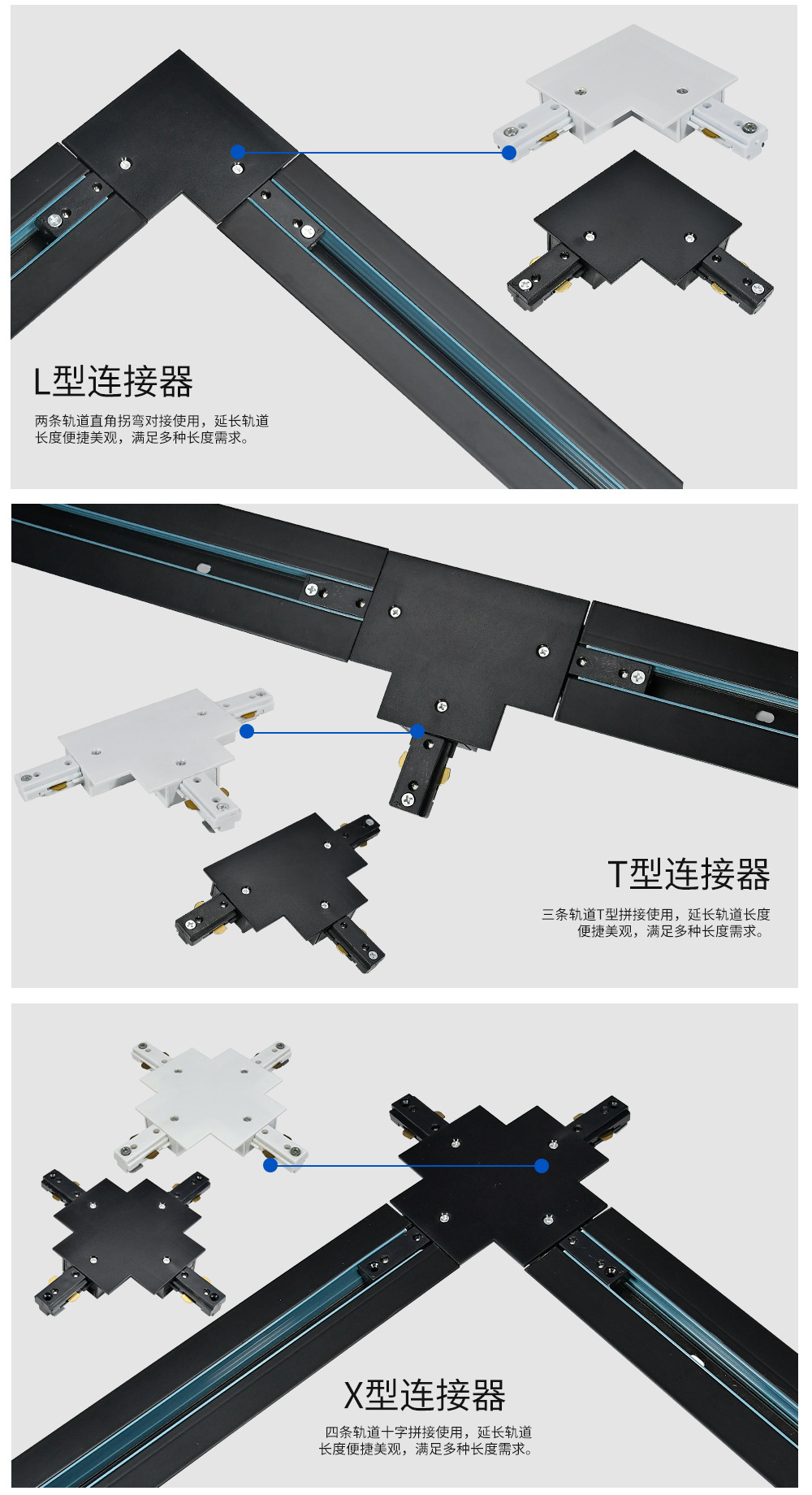 L型连接器

两条轨道直角拐弯对接使用，延长轨道长度便捷美观，满足多种长度需求。

T型连接器

三条轨道T型拼接使用，延长轨道长度便捷美观，满足多种长度需求。

X型连接器

四条轨道十字拼接使用，延长轨道长度便捷美观，满足多种长度需求。