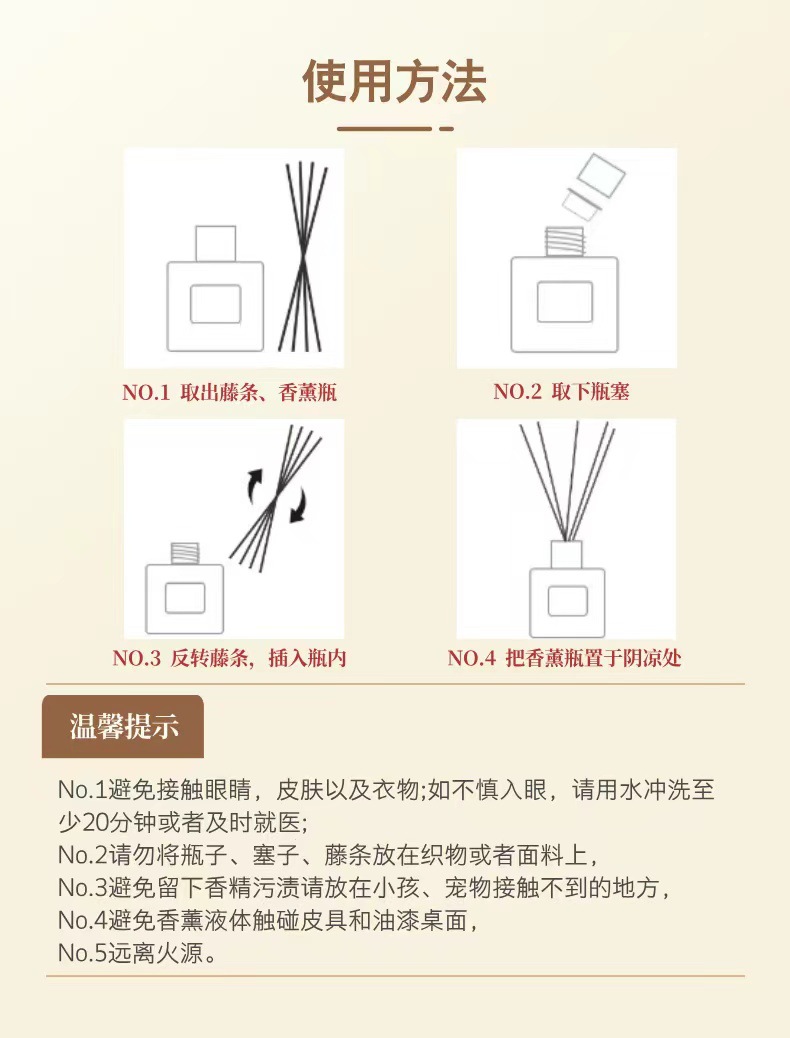 使用方法

NO.1 取出藤条、香薰瓶

NO.2 取下瓶塞

NO.3 反转藤条，插入瓶内

NO.4 把香薰瓶置于阴凉处

温馨提示

No.1避免接触眼睛，皮肤以及衣物;如不慎入眼，请用水冲洗至少20分钟或者及时就医;
No.2请勿将瓶子、塞子、藤条放在织物或者面料上，
No.3避免留下香精污渍请放在小孩、宠物接触不到的地方，
No.4避免香薰液体触碰皮具和油漆桌面，
No.5远离火源。