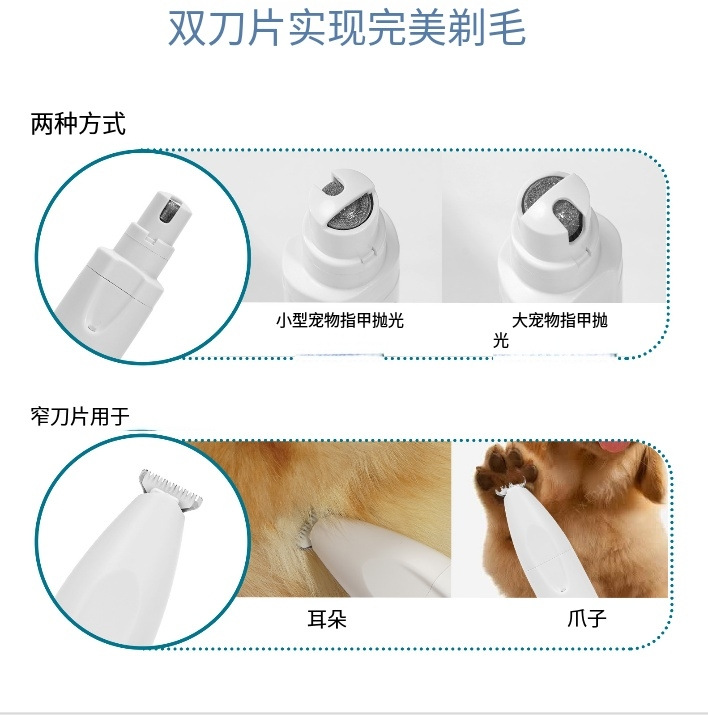 双刀片实现完美剃毛

两种方式

小型宠物指甲抛光

大宠物指甲抛光

窄刀片用于

耳朵

爪子