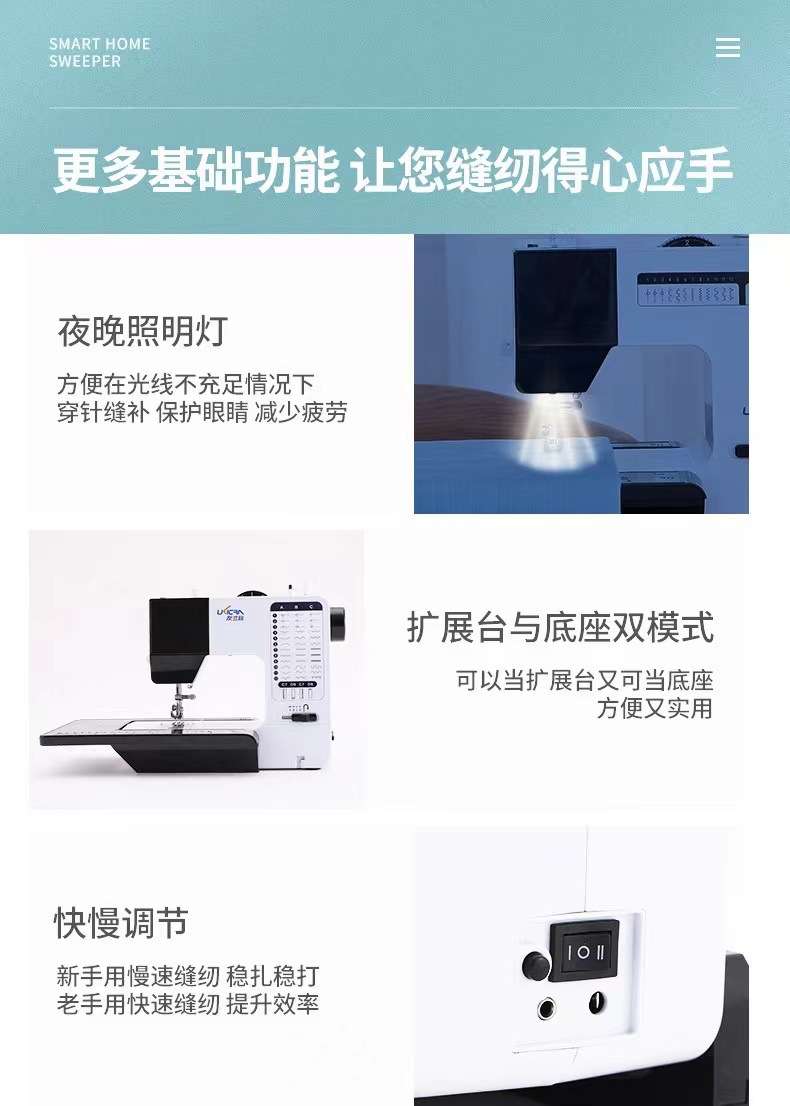 SMART HOME
SWEEPER

更多基础功能 让您缝纫得心应手

夜晚照明灯

方便在光线不充足情况下
穿针缝补 保护眼睛 减少疲劳

扩展台与底座双模式

可以当扩展台又可当底座
方便又实用

快慢调节

新手用慢速缝纫 稳扎稳打
老手用快速缝纫 提升效率

I O II