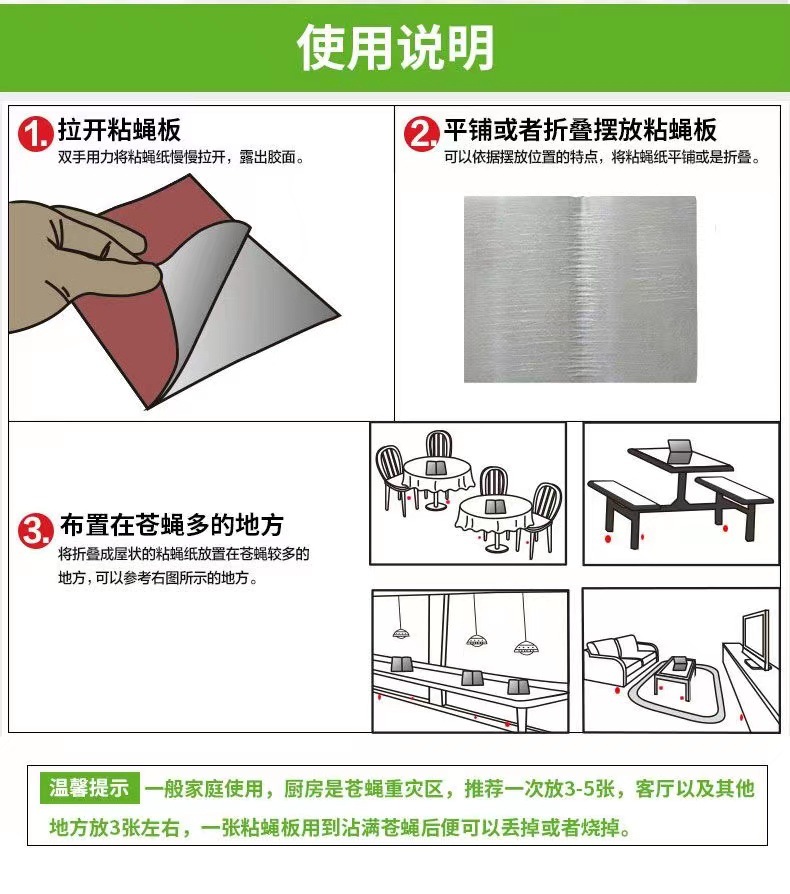 使用说明

1. 拉开粘蝇板
双手用力将粘蝇纸慢慢拉开，露出胶面。

2. 平铺或者折叠摆放粘蝇板
可以依据摆放位置的特点，将粘蝇纸平铺或是折叠。

3. 布置在苍蝇多的地方
将折叠成屋状的粘蝇纸放置在苍蝇较多的地方，可以参考右图所示的地方。

温馨提示 一般家庭使用，厨房是苍蝇重灾区，推荐一次放3-5张，客厅以及其他地方放3张左右，一张粘蝇板用到沾满苍蝇后便可以丢掉或者烧掉。