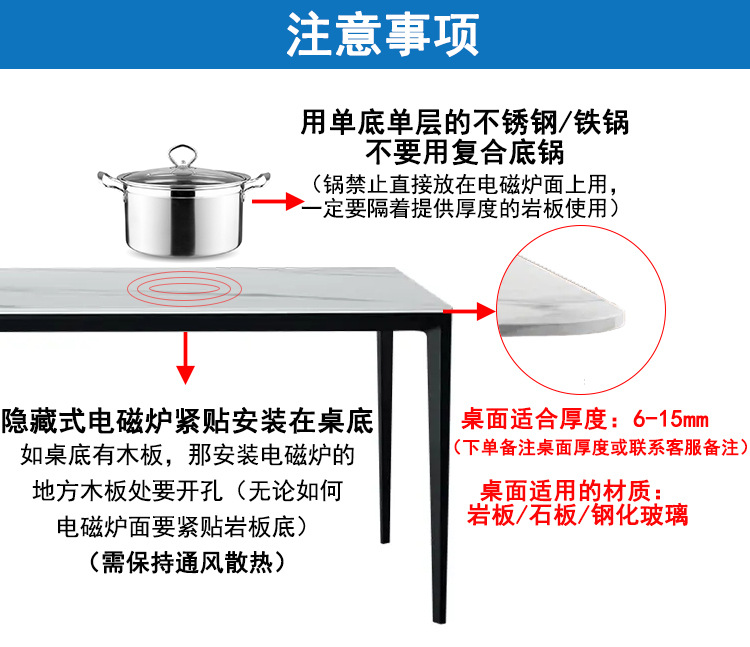 注意事项

用单底单层的不锈钢/铁锅
不要用复合底锅
（锅禁止直接放在电磁炉面上用，一定要隔着提供厚度的岩板使用）

隐藏式电磁炉紧贴安装在桌底
如桌底有木板，那安装电磁炉的地方木板处要开孔（无论如何电磁炉面要紧贴岩板底）
（需保持通风散热）

桌面适合厚度：6-15mm
（下单备注桌面厚度或联系客服备注）

桌面适用的材质：
岩板/石板/钢化玻璃