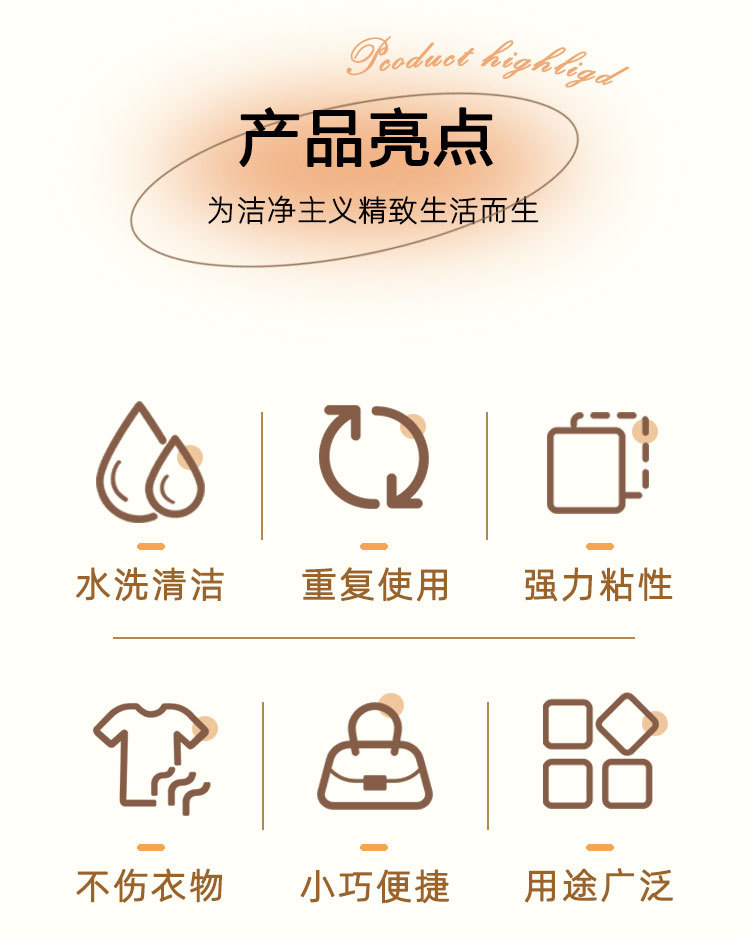 Pcoduct highligd

产品亮点

为洁净主义精致生活而生

水洗清洁

重复使用

强力粘性

不伤衣物

小巧便捷

用途广泛