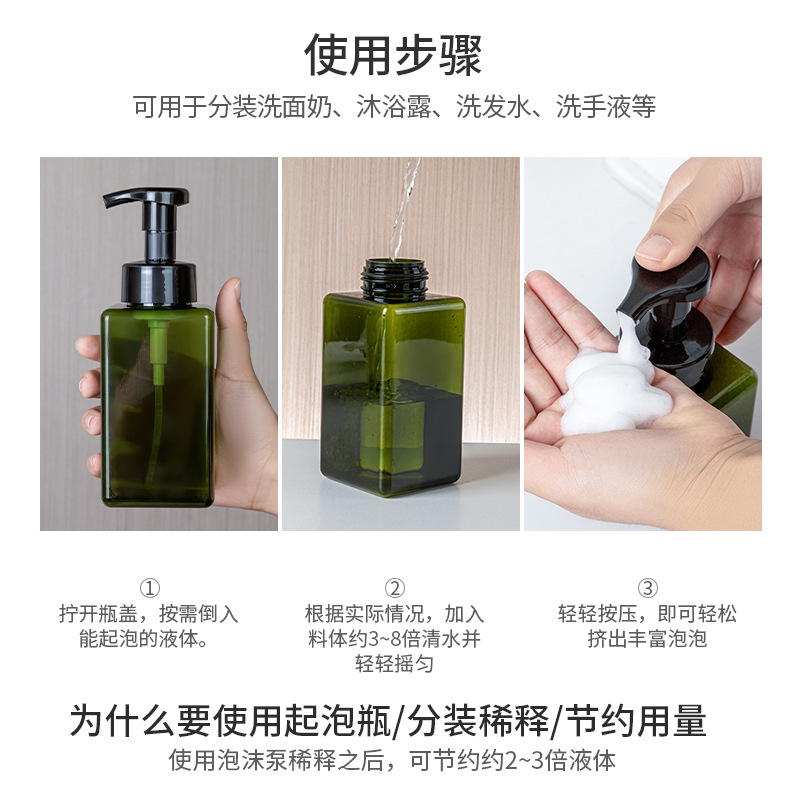 使用步骤

可用于分装洗面奶、沐浴露、洗发水、洗手液等

①
拧开瓶盖，按需倒入能起泡的液体。

②
根据实际情况，加入料体约3~8倍清水并轻轻摇匀

③
轻轻按压，即可轻松挤出丰富泡泡

为什么要使用起泡瓶/分装稀释/节约用量

使用泡沫泵稀释之后，可节约约2~3倍液体