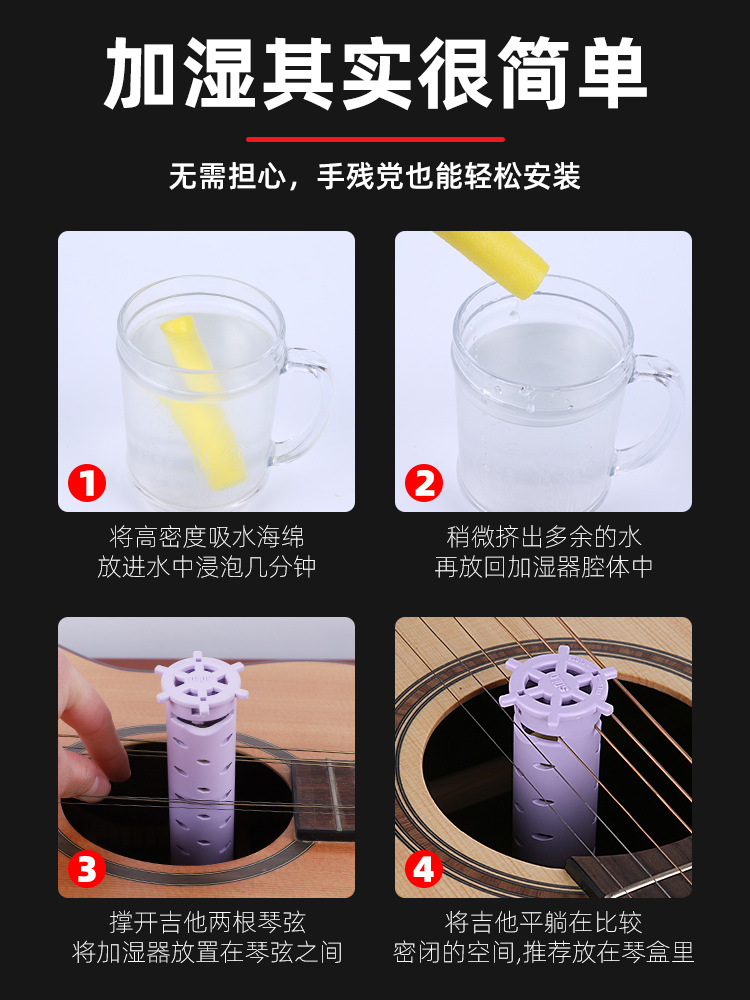 加湿其实很简单

无需担心，手残党也能轻松安装

1
将高密度吸水海绵
放进水中浸泡几分钟

2
稍微挤出多余的水
再放回加湿器腔体中

3
撑开吉他两根琴弦
将加湿器放置在琴弦之间

4
将吉他平躺在比较
密闭的空间,推荐放在琴盒里