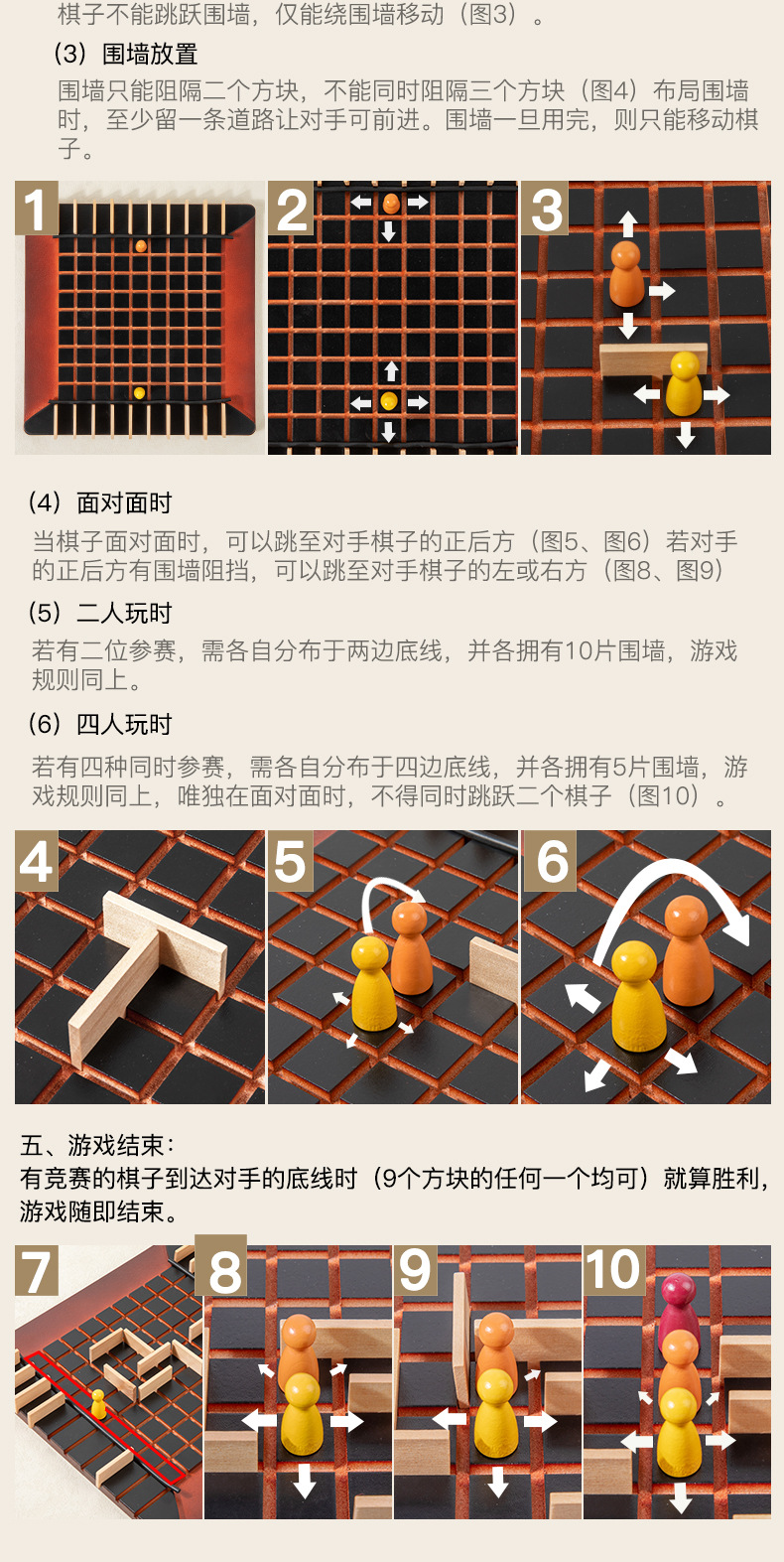 棋子不能跳跃围墙，仅能绕围墙移动（图3）。

（3）围墙放置

围墙只能阻隔二个方块，不能同时阻隔三个方块（图4）布局围墙时，至少留一条道路让对手可前进。围墙一旦用完，则只能移动棋子。

1

2

3

（4）面对面时

当棋子面对面时，可以跳至对手棋子的正后方（图5、图6）若对手的正后方有围墙阻挡，可以跳至对手棋子的左或右方（图8、图9）

（5）二人玩时

若有二位参赛，需各自分布于两边底线，并各拥有10片围墙，游戏规则同上。

（6）四人玩时

若有四种同时参赛，需各自分布于四边底线，并各拥有5片围墙，游戏规则同上，唯独在面对面时，不得同时跳跃二个棋子（图10）。

4

5

6

五、游戏结束：
有竞赛的棋子到达对手的底线时（9个方块的任何一个均可）就算胜利，游戏随即结束。

7

8

9

10