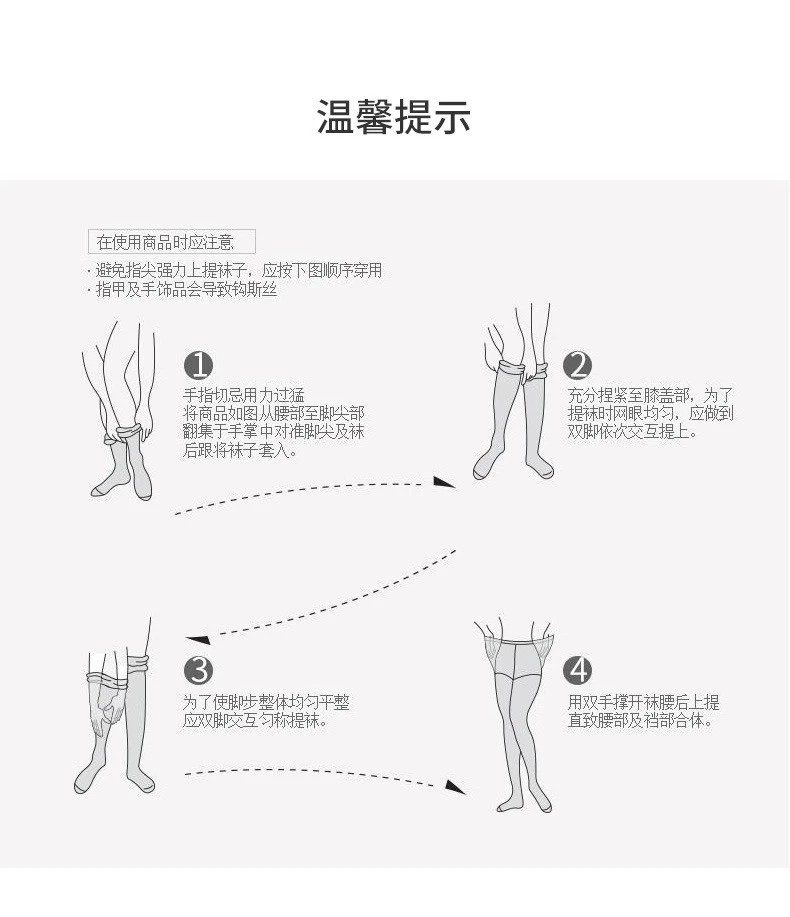 温馨提示

在使用商品时应注意

· 避免指尖强力上提袜子，应按下图顺序穿用
· 指甲及手饰品会导致钩斯丝

1
手指切忌用力过猛
将商品如图从腰部至脚尖部翻集于手掌中对准脚尖及袜后跟将袜子套入。

2
充分捏紧至膝盖部，为了提袜时网眼均匀，应做到双脚依次交互提上。

3
为了使脚步整体均匀平整应双脚交互匀称提袜。

4
用双手撑开袜腰后上提直致腰部及裆部合体。