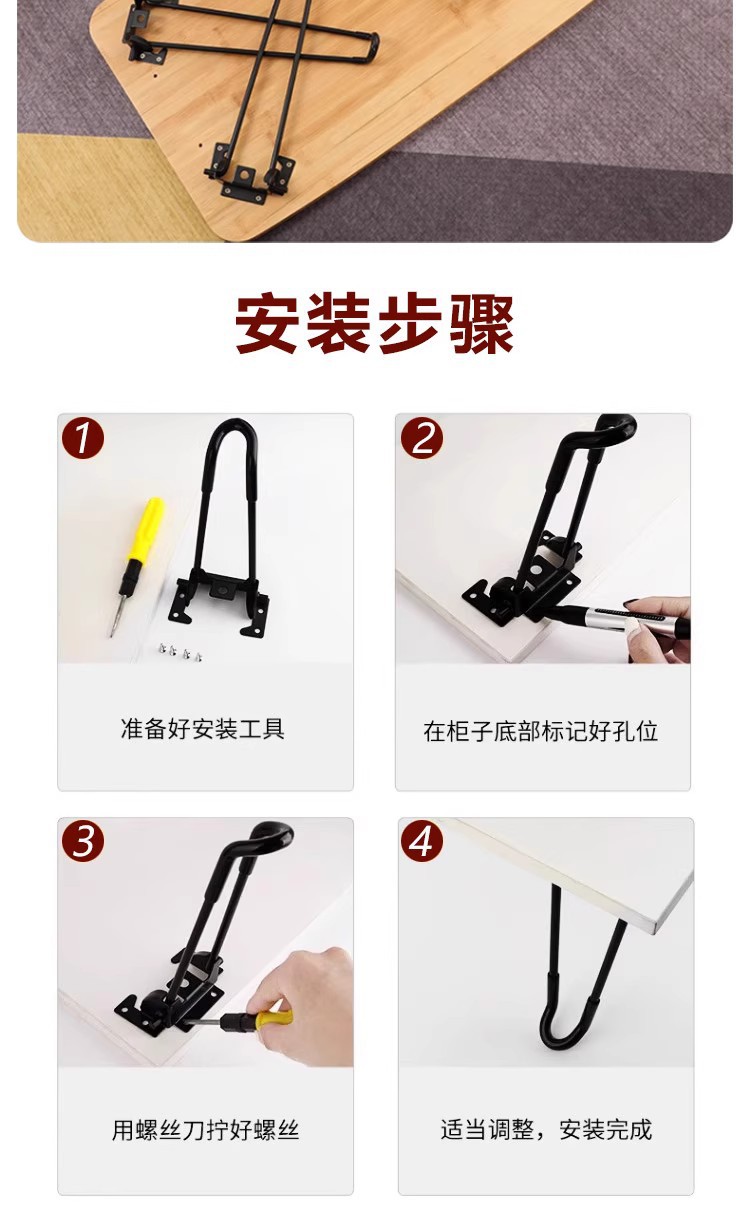 安装步骤

1

准备好安装工具

2

在柜子底部标记好孔位

3

用螺丝刀拧好螺丝

4

适当调整，安装完成