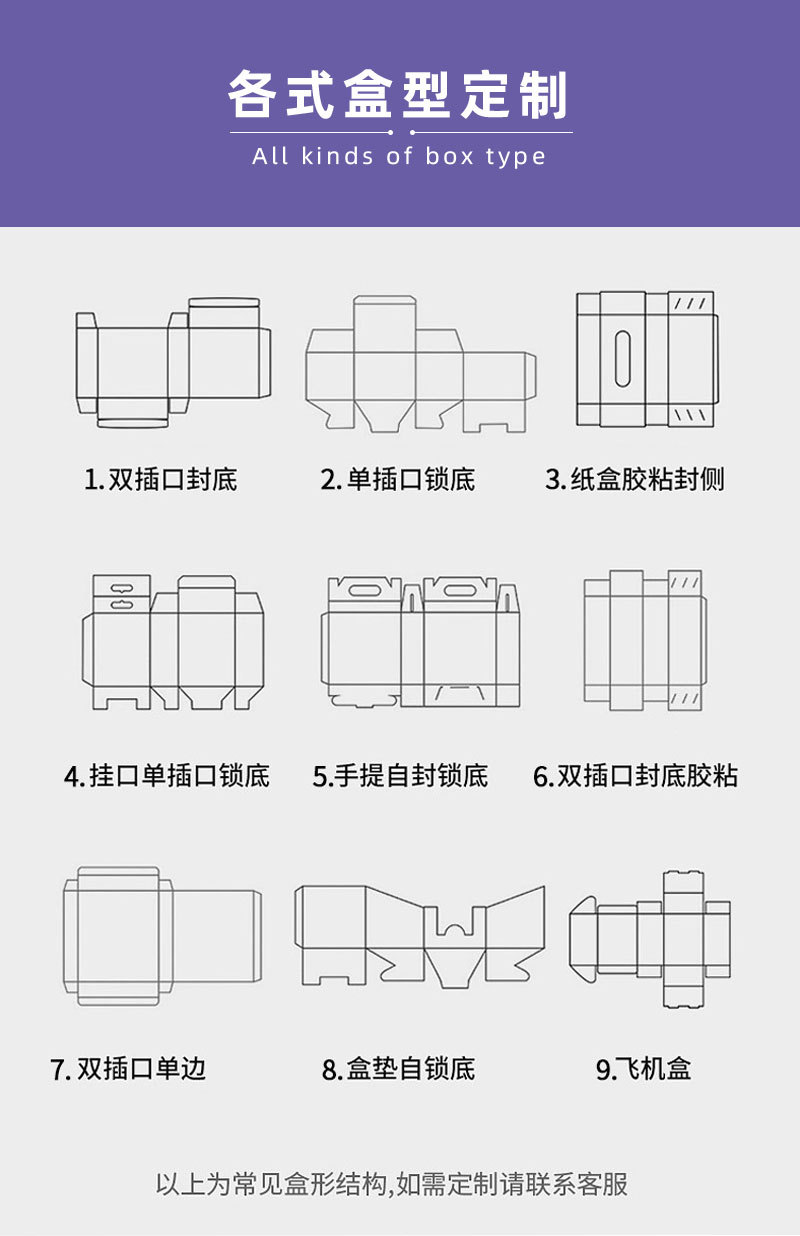 各式盒型定制

All kinds of box type

1.双插口封底

2.单插口锁底

3.纸盒胶粘封侧

4.挂口单插口锁底

5.手提自封锁底

6.双插口封底胶粘

7.双插口单边

8.盒垫自锁底

9.飞机盒

以上为常见盒形结构,如需定制请联系客服