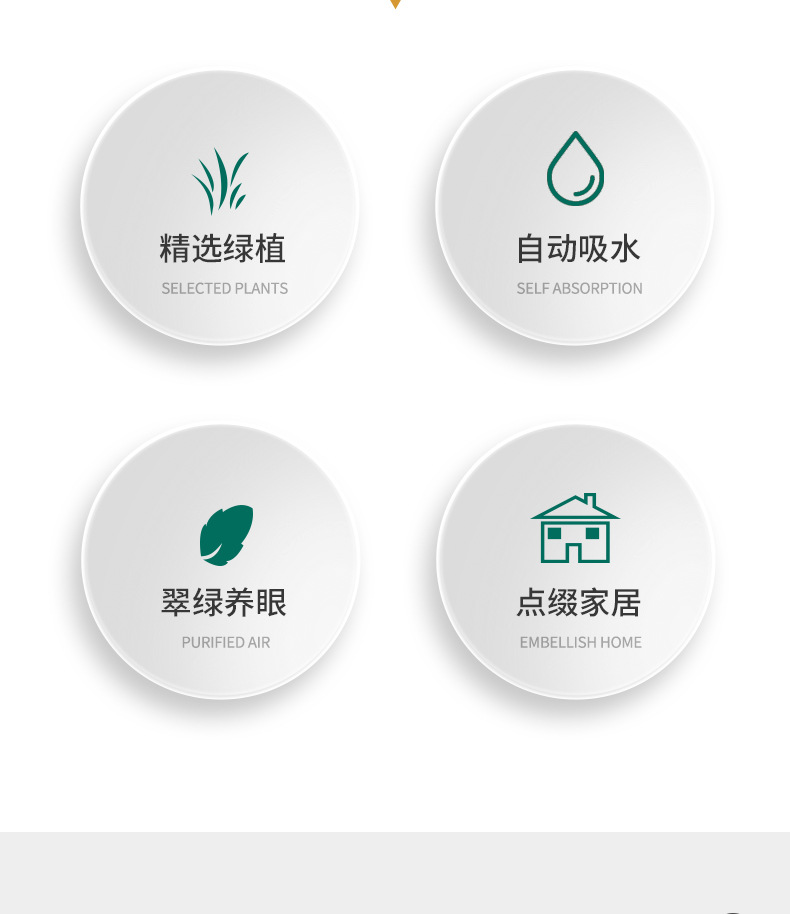 精选绿植
SELECTED PLANTS

自动吸水
SELF ABSORPTION

翠绿养眼
PURIFIED AIR

点缀家居
EMBELLISH HOME