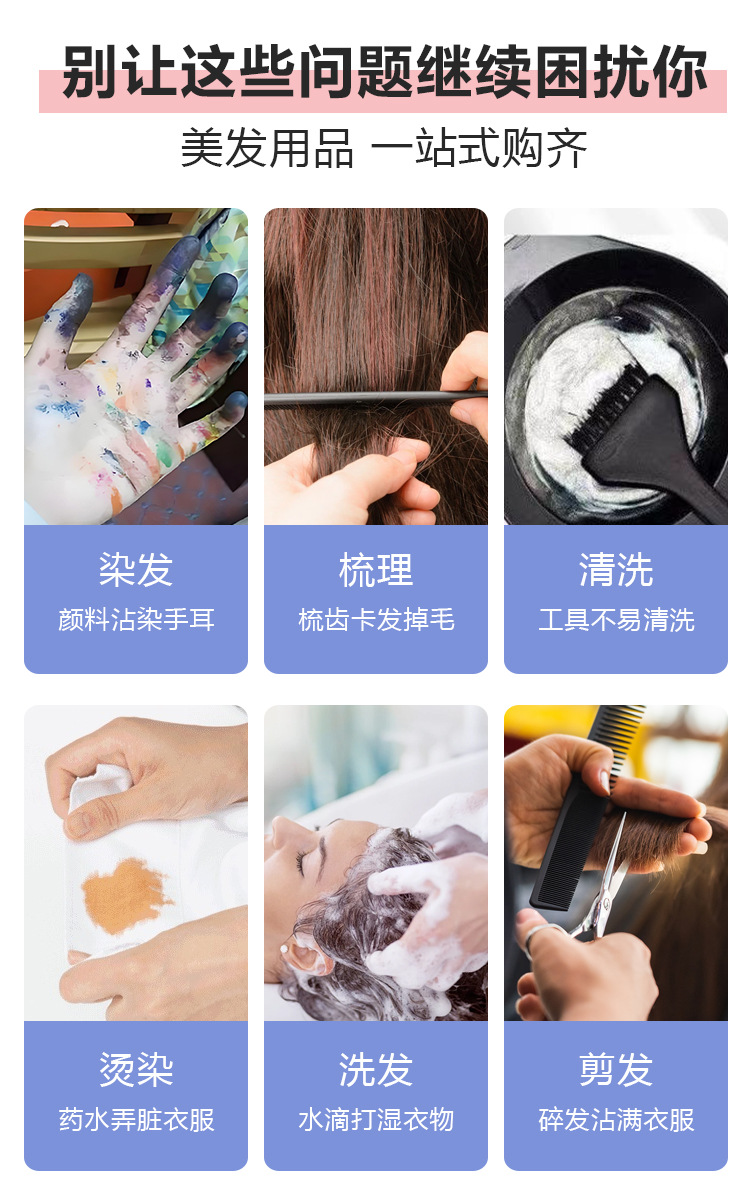 别让这些问题继续困扰你

美发用品 一站式购齐

染发
颜料沾染手耳

梳理
梳齿卡发掉毛

清洗
工具不易清洗

烫染
药水弄脏衣服

洗发
水滴打湿衣物

剪发
碎发沾满衣服