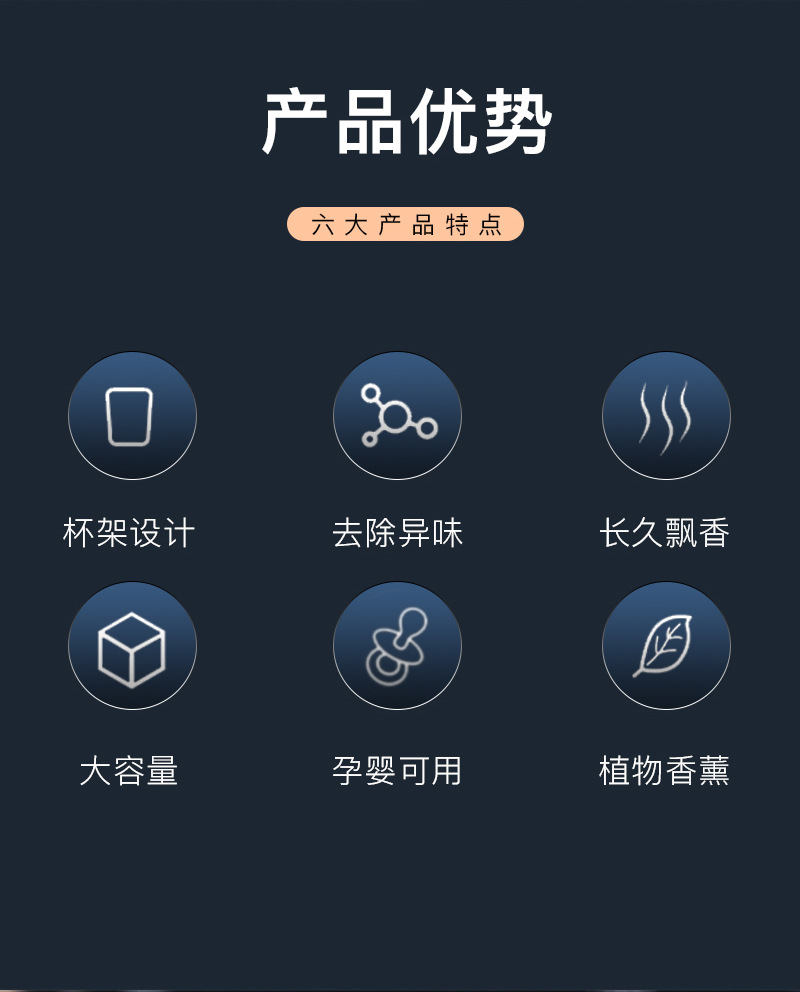 产品优势

六大产品特点

杯架设计

去除异味

长久飘香

大容量

孕婴可用

植物香薰