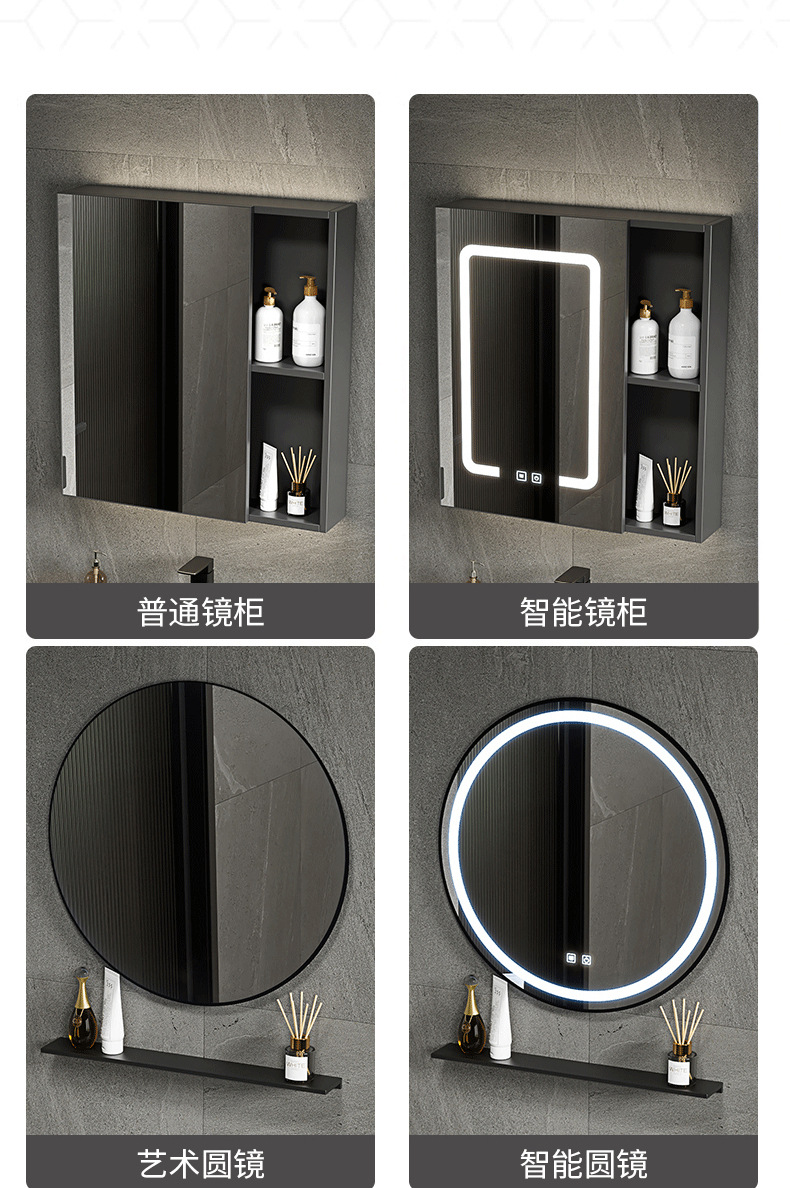 普通镜柜

智能镜柜

艺术圆镜

智能圆镜