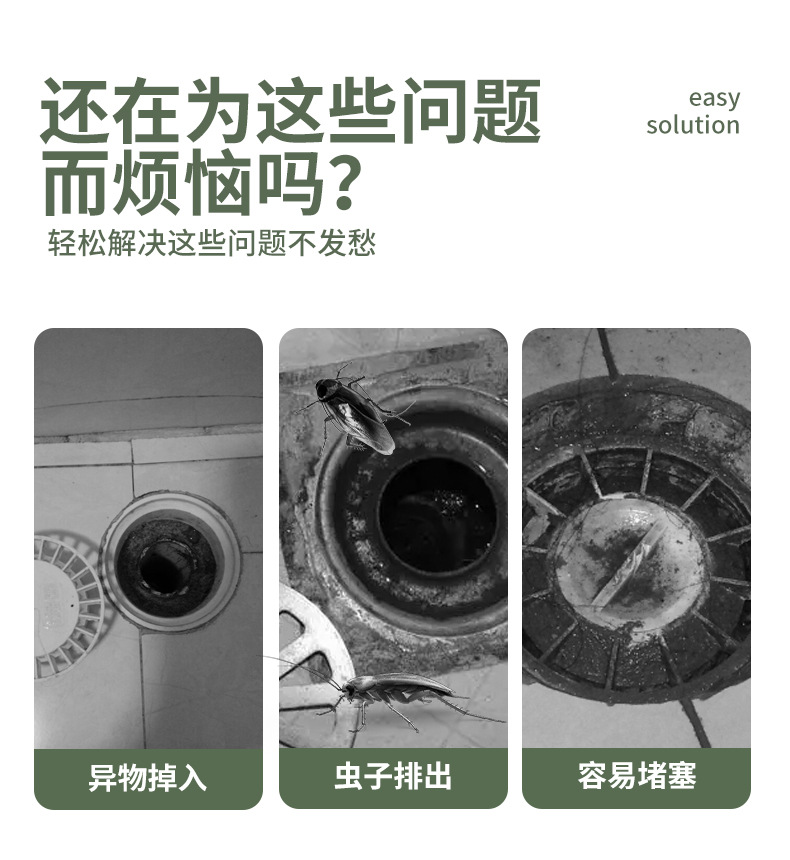 还在为这些问题而烦恼吗?

easy solution

轻松解决这些问题不发愁

异物掉入

虫子排出

容易堵塞