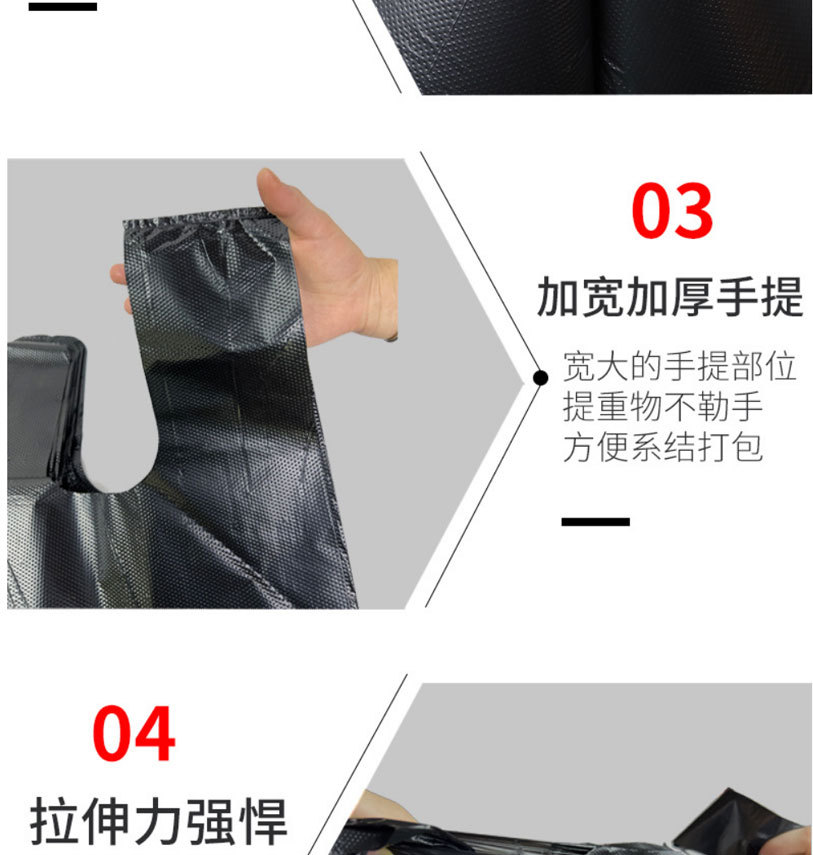 03

加宽加厚手提

宽大的手提部位
提重物不勒手
方便系结打包

04

拉伸力强悍