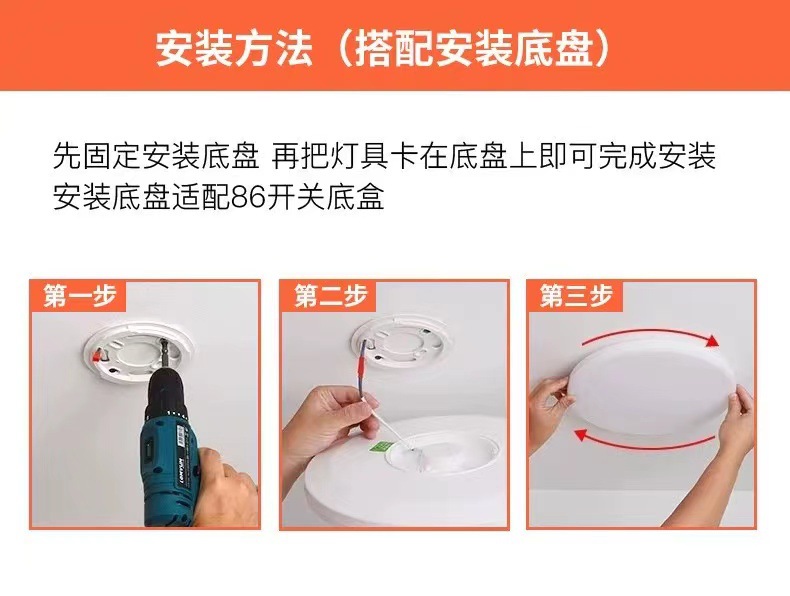 安装方法（搭配安装底盘）

先固定安装底盘 再把灯具卡在底盘上即可完成安装
安装底盘适配86开关底盒

第一步

第二步

第三步