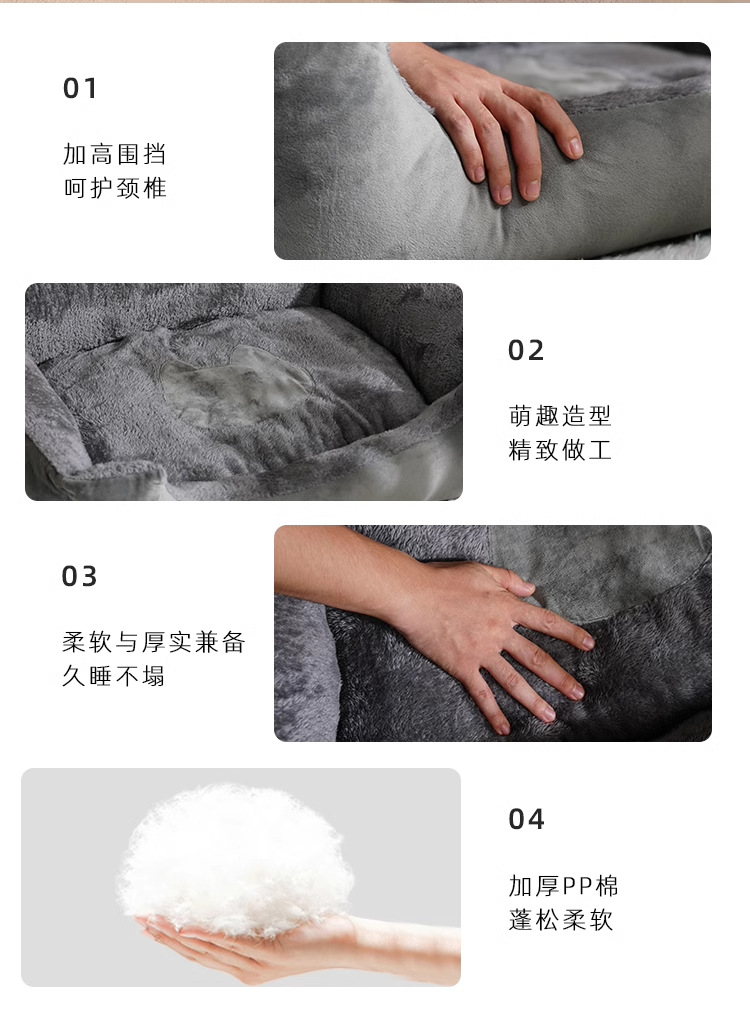 01

加高围挡
呵护颈椎

02

萌趣造型
精致做工

03

柔软与厚实兼备
久睡不塌

04

加厚PP棉
蓬松柔软