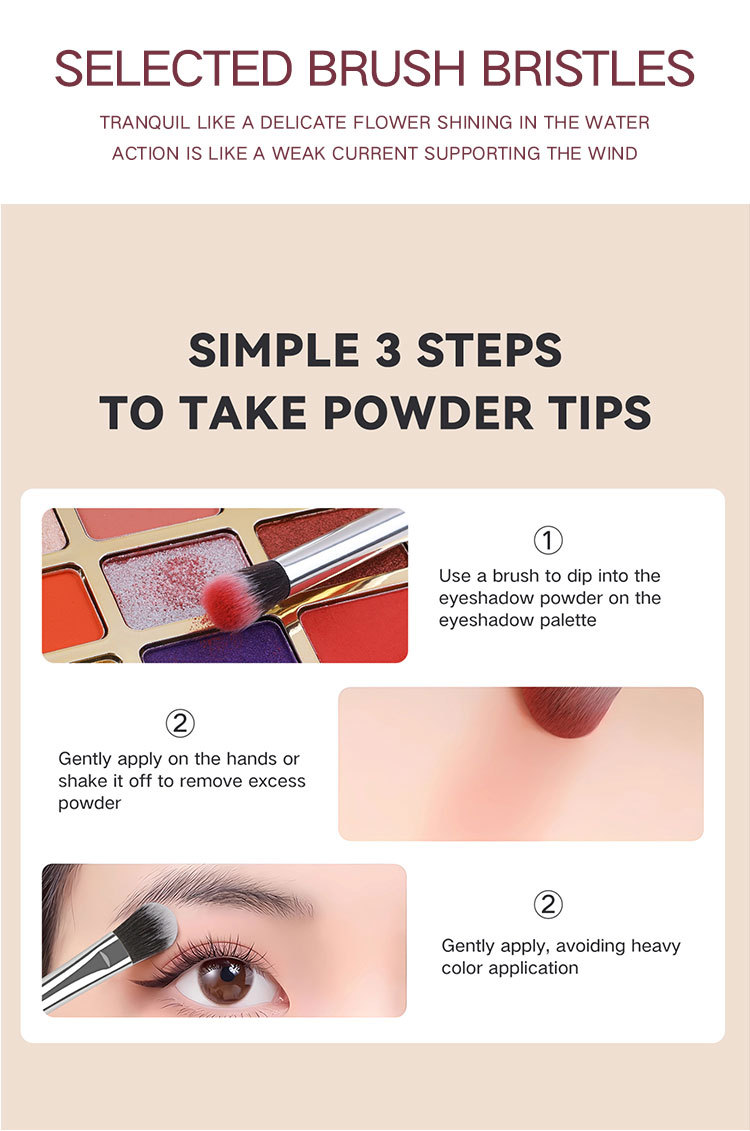 SELECTED BRUSH BRISTLES

TRANQUIL LIKE A DELICATE FLOWER SHINING IN THE WATER
ACTION IS LIKE A WEAK CURRENT SUPPORTING THE WIND

SIMPLE 3 STEPS
TO TAKE POWDER TIPS

①
Use a brush to dip into the eyeshadow powder on the eyeshadow palette

②
Gently apply on the hands or shake it off to remove excess powder

②
Gently apply, avoiding heavy color application