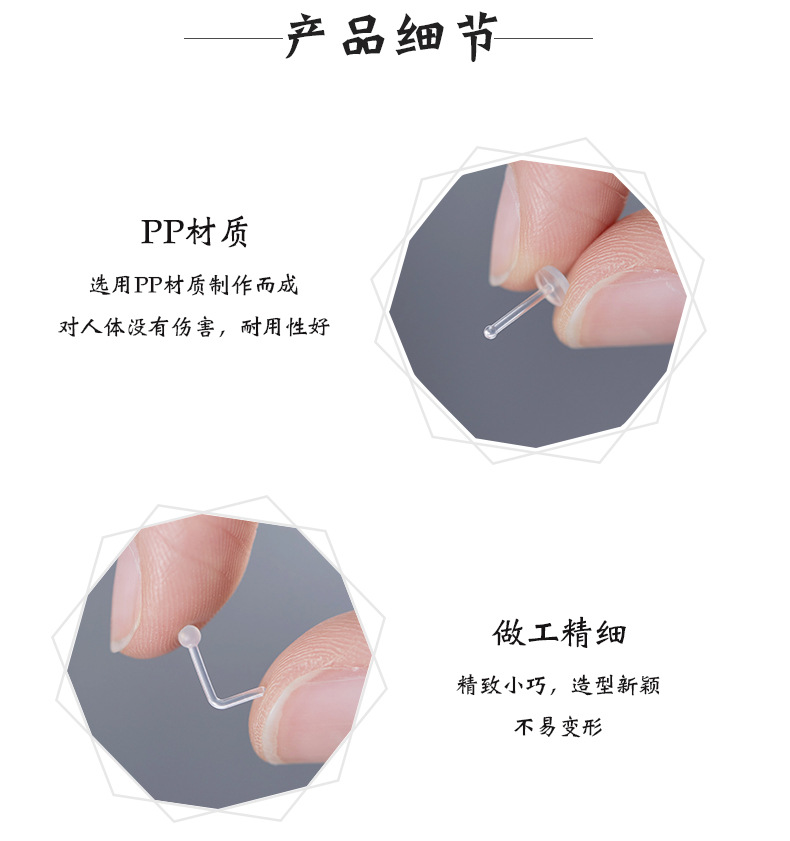 产品细节

PP材质

选用PP材质制作而成
对人体没有伤害，耐用性好

做工精细

精致小巧，造型新颖
不易变形