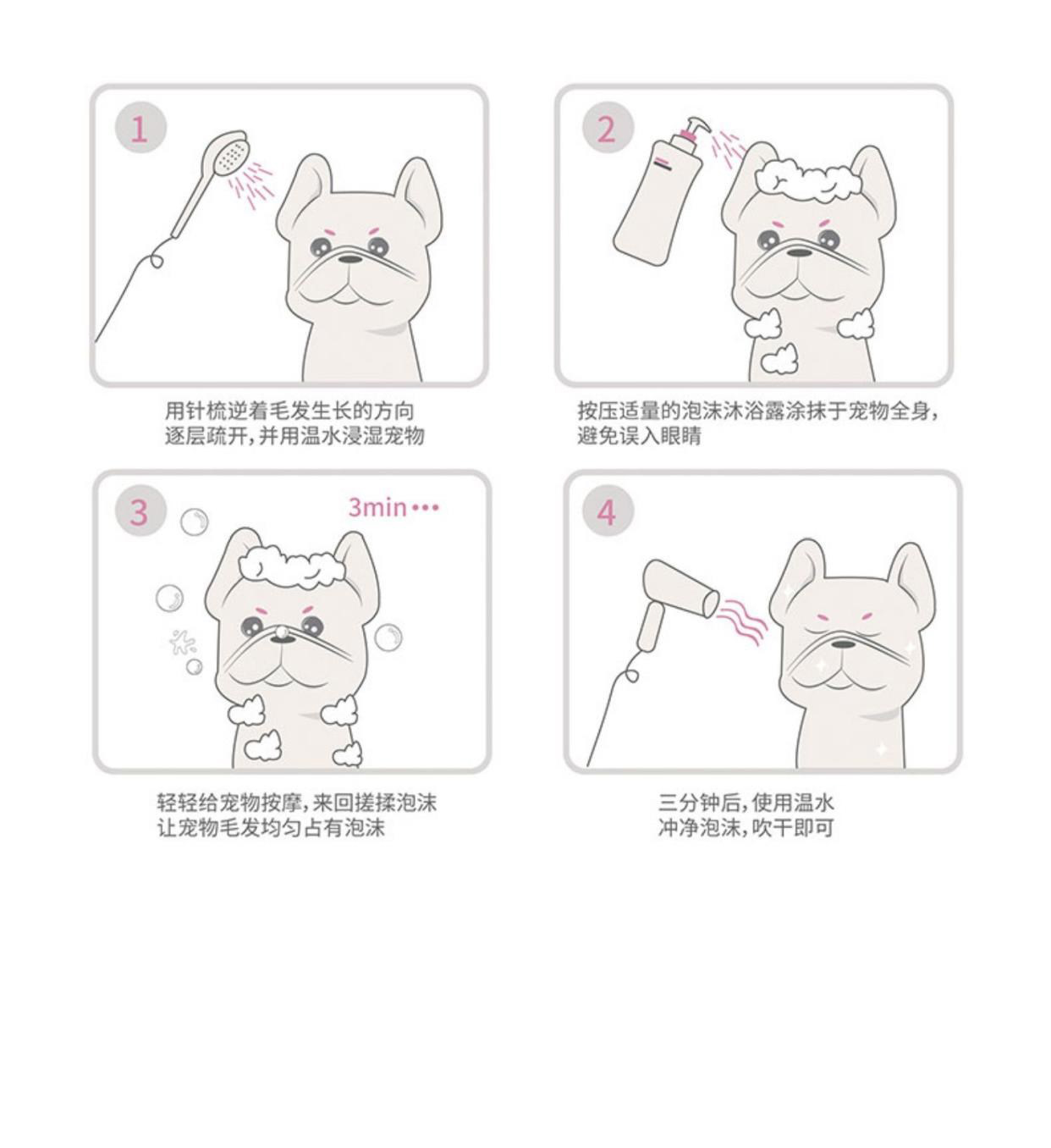 1

用针梳逆着毛发生长的方向
逐层疏开，并用温水浸湿宠物

2

按压适量的泡沫沐浴露涂抹于宠物全身，
避免误入眼睛

3

3min •••

轻轻给宠物按摩，来回搓揉泡沫
让宠物毛发均匀占有泡沫

4

三分钟后，使用温水
冲净泡沫，吹干即可