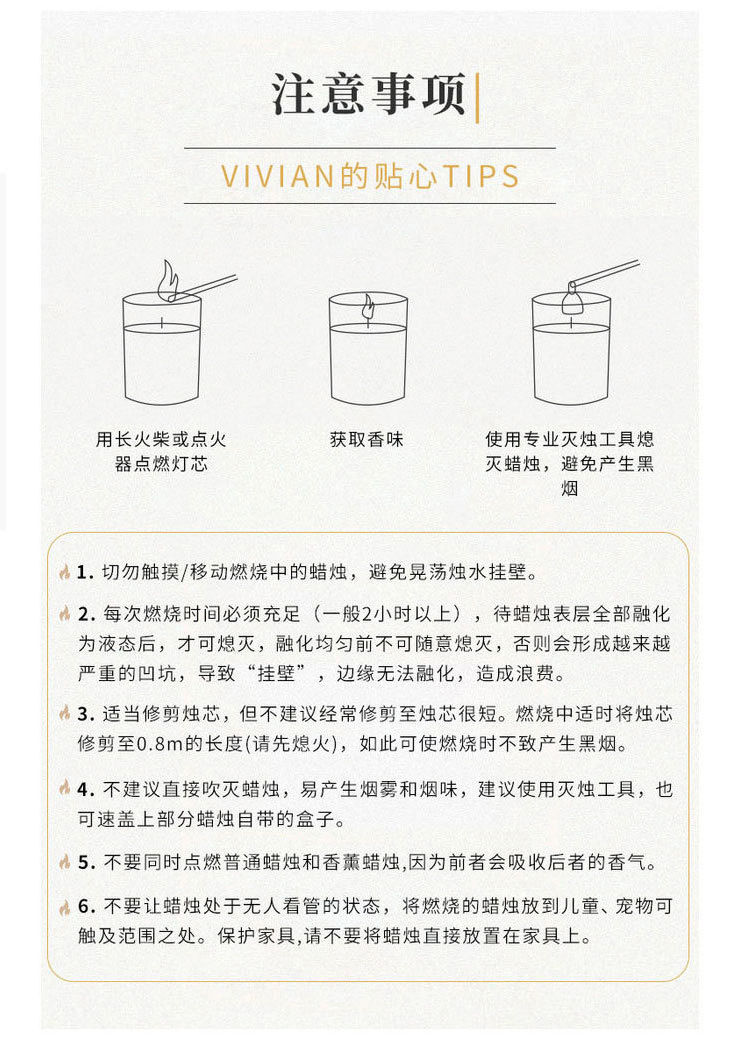 注意事项

VIVIAN的贴心TIPS

用长火柴或点火器点燃灯芯

获取香味

使用专业灭烛工具熄灭蜡烛，避免产生黑烟

1. 切勿触摸/移动燃烧中的蜡烛，避免晃荡烛水挂壁。

2. 每次燃烧时间必须充足（一般2小时以上），待蜡烛表层全部融化为液态后，才可熄灭，融化均匀前不可随意熄灭，否则会形成越来越严重的凹坑，导致“挂壁”，边缘无法融化，造成浪费。

3. 适当修剪烛芯，但不建议经常修剪至烛芯很短。燃烧中适时将烛芯修剪至0.8m的长度(请先熄火)，如此可使燃烧时不致产生黑烟。

4. 不建议直接吹灭蜡烛，易产生烟雾和烟味，建议使用灭烛工具，也可速盖上部分蜡烛自带的盒子。

5. 不要同时点燃普通蜡烛和香薰蜡烛,因为前者会吸收后者的香气。

6. 不要让蜡烛处于无人看管的状态，将燃烧的蜡烛放到儿童、宠物可触及范围之处。保护家具,请不要将蜡烛直接放置在家具上。